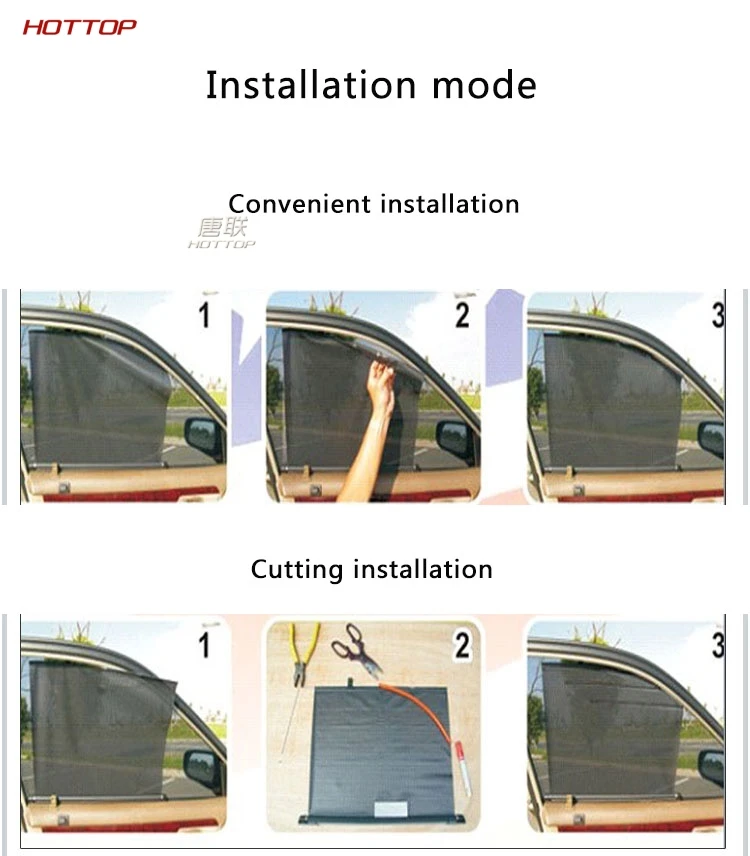 HOTTOP

Installation mode

Convenient installation

唐联
HOTTOP

1

2

3

Cutting installation

1

2

3