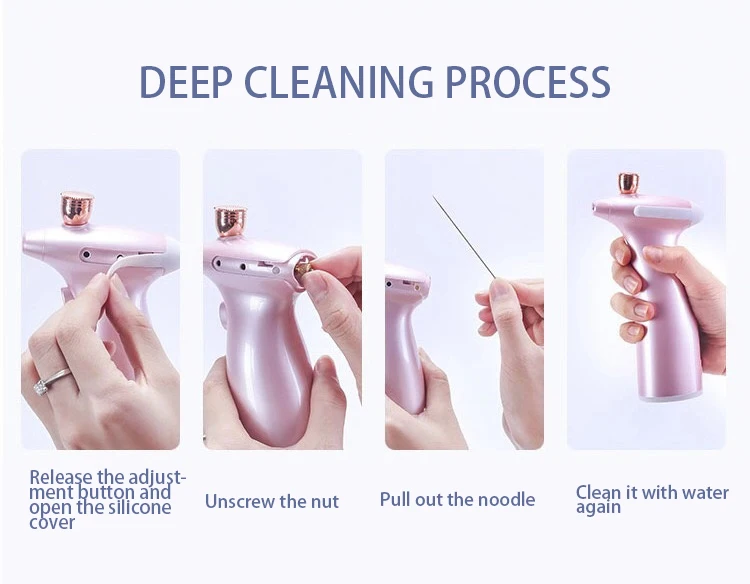 DEEP CLEANING PROCESS

Release the adjustment button and open the silicone cover

Unscrew the nut

Pull out the noodle

Clean it with water again