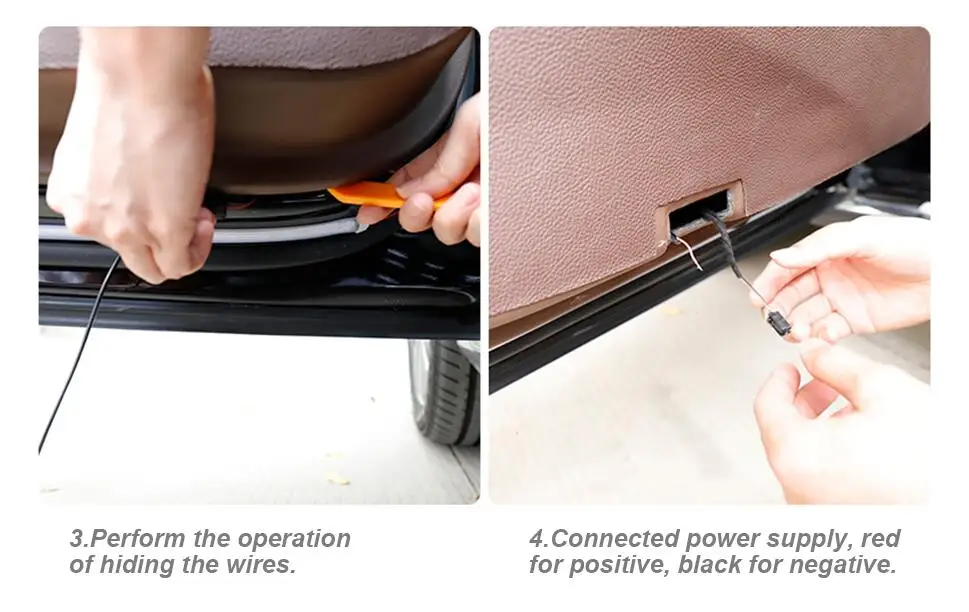 3.Perform the operation of hiding the wires.

4.Connected power supply, red for positive, black for negative.