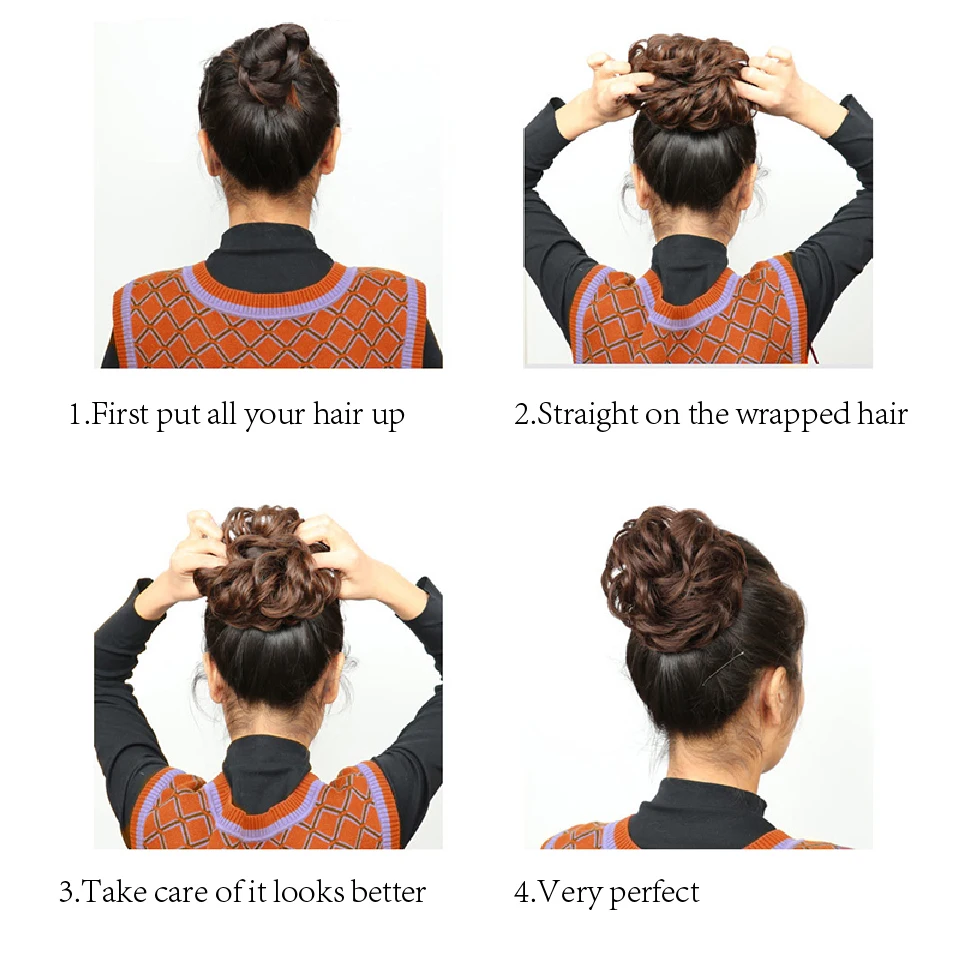 1.First put all your hair up

2.Straight on the wrapped hair

3.Take care of it looks better

4.Very perfect