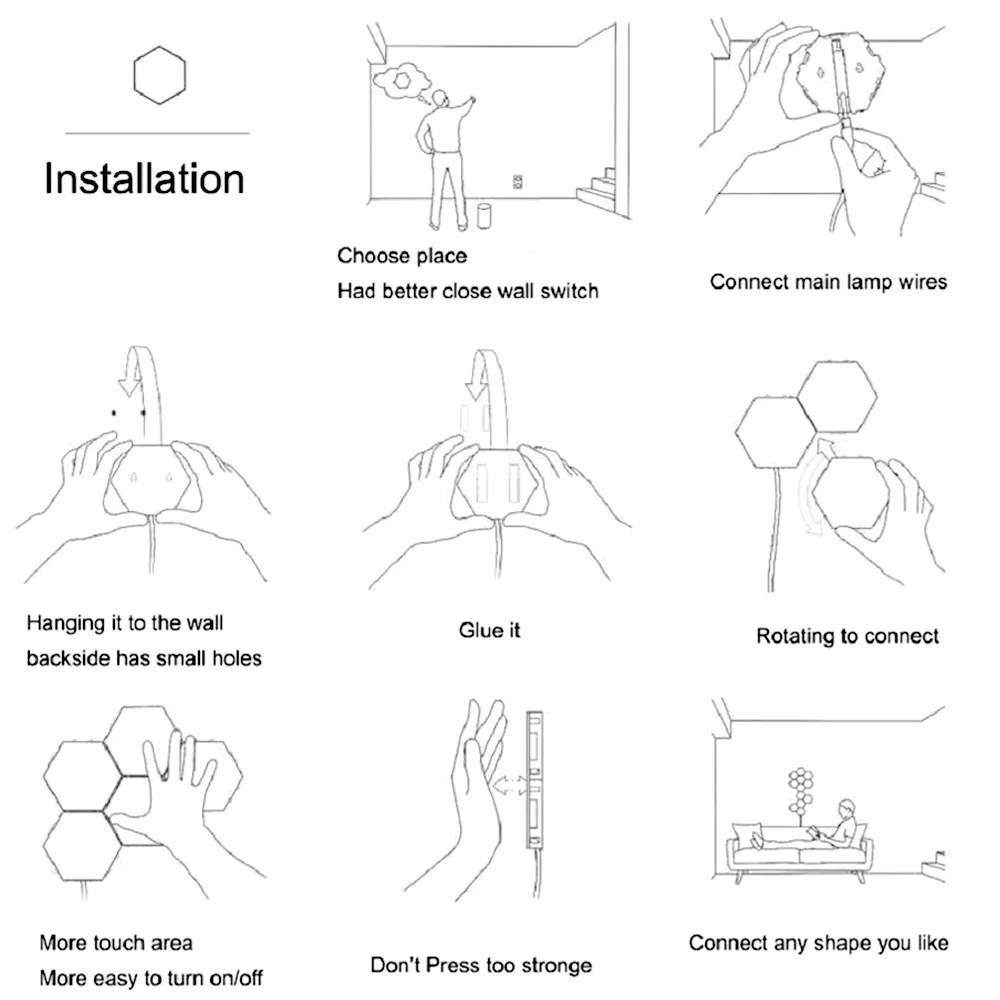 Installation

Choose place
Had better close wall switch

Connect main lamp wires

Hanging it to the wall
backside has small holes

Glue it

Rotating to connect

More touch area
More easy to turn on/off

Don't Press too stronge

Connect any shape you like