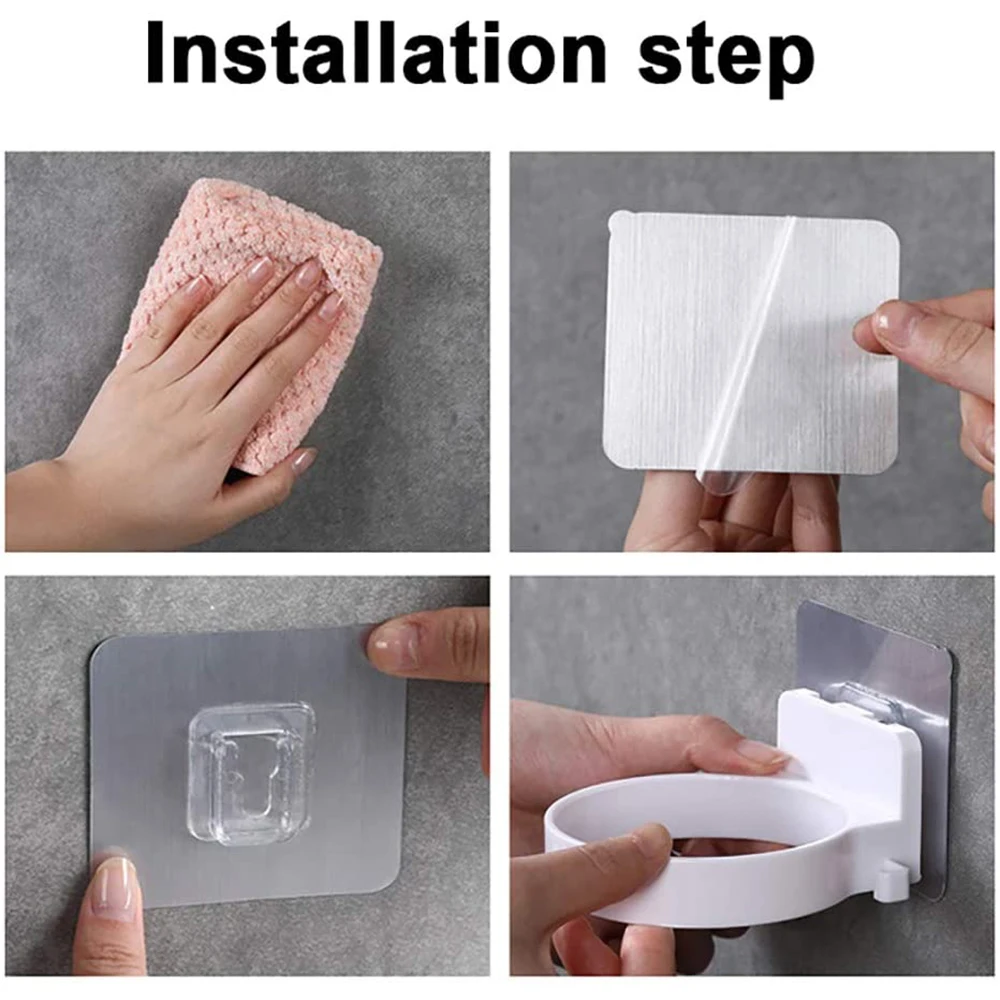 Installation step