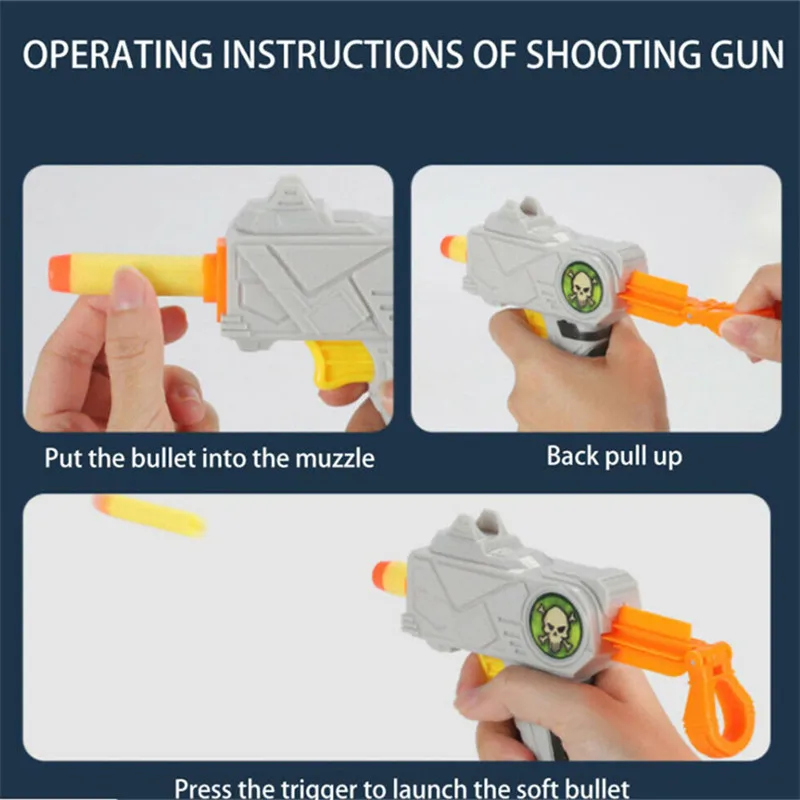 OPERATING INSTRUCTIONS OF SHOOTING GUN

Put the bullet into the muzzle

Back pull up

Press the trigger to launch the soft bullet