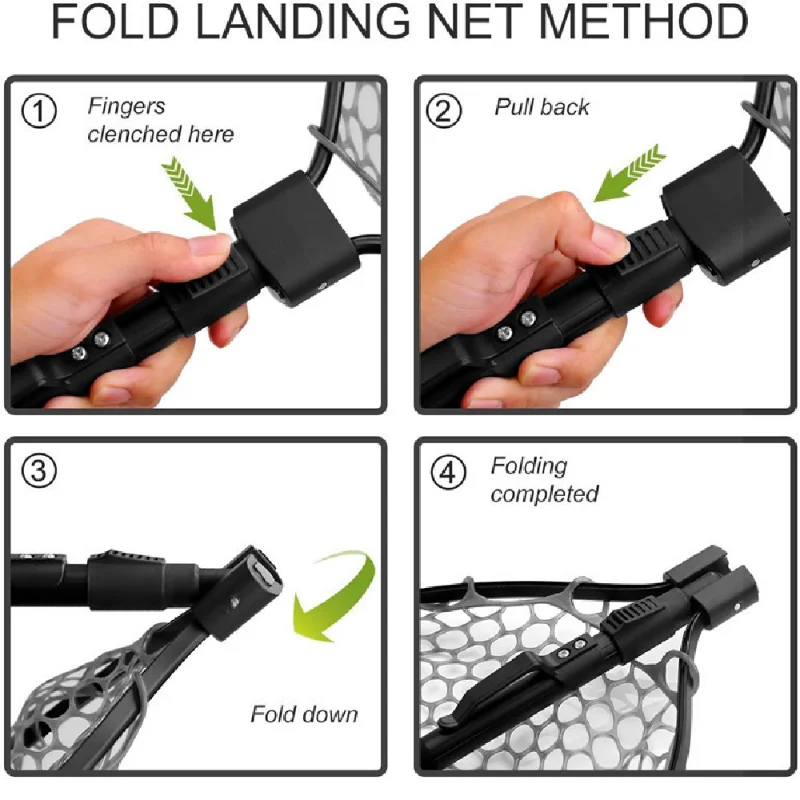 FOLD LANDING NET METHOD

① Fingers clenched here

② Pull back

③

Fold down

④ Folding completed