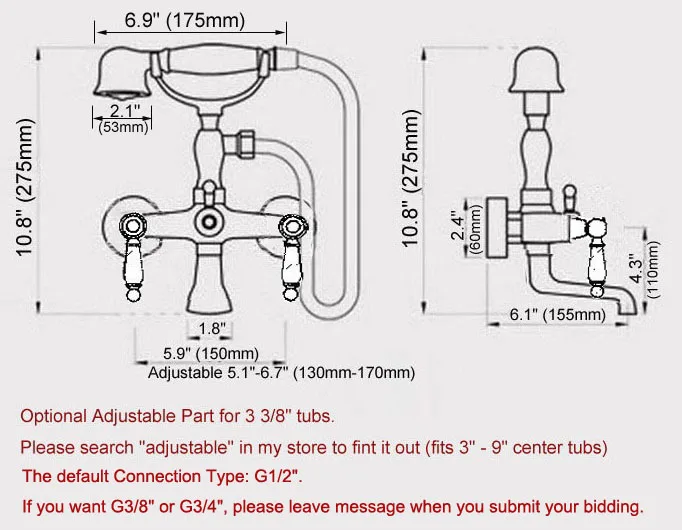 6.9" (175mm)

2.1"
(53mm)

10.8" (275mm)

1.8"

5.9" (150mm)
Adjustable 5.1"-6.7" (130mm-170mm)

10.8" (275mm)

2.4"
(60mm)

4.3"
(110mm)

6.1" (155mm)

Optional Adjustable Part for 3 3/8" tubs.

Please search "adjustable" in my store to fint it out (fits 3" - 9" center tubs)

The default Connection Type: G1/2".

If you want G3/8" or G3/4", please leave message when you submit your bidding.