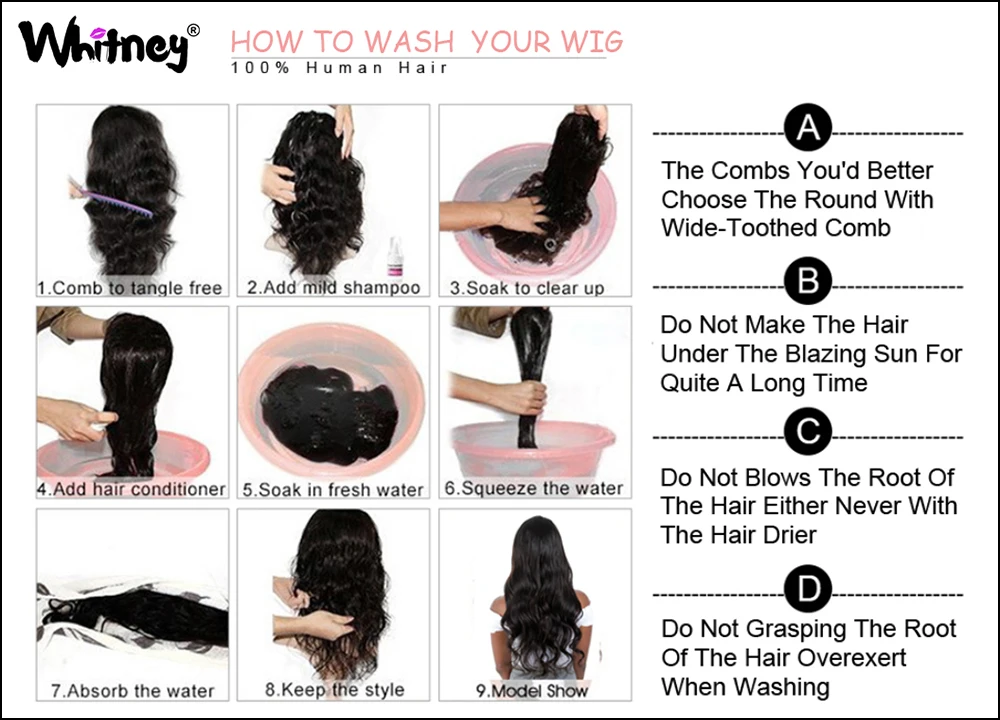 Whitney®

HOW TO WASH YOUR WIG
100% Human Hair

1.Comb to tangle free
2.Add mild shampoo
3.Soak to clear up
4.Add hair conditioner
5.Soak in fresh water
6.Squeeze the water
7.Absorb the water
8.Keep the style
9.Model Show

A
The Combs You'd Better Choose The Round With Wide-Toothed Comb

B
Do Not Make The Hair Under The Blazing Sun For Quite A Long Time

C
Do Not Blows The Root Of The Hair Either Never With The Hair Drier

D
Do Not Grasping The Root Of The Hair Overexert When Washing