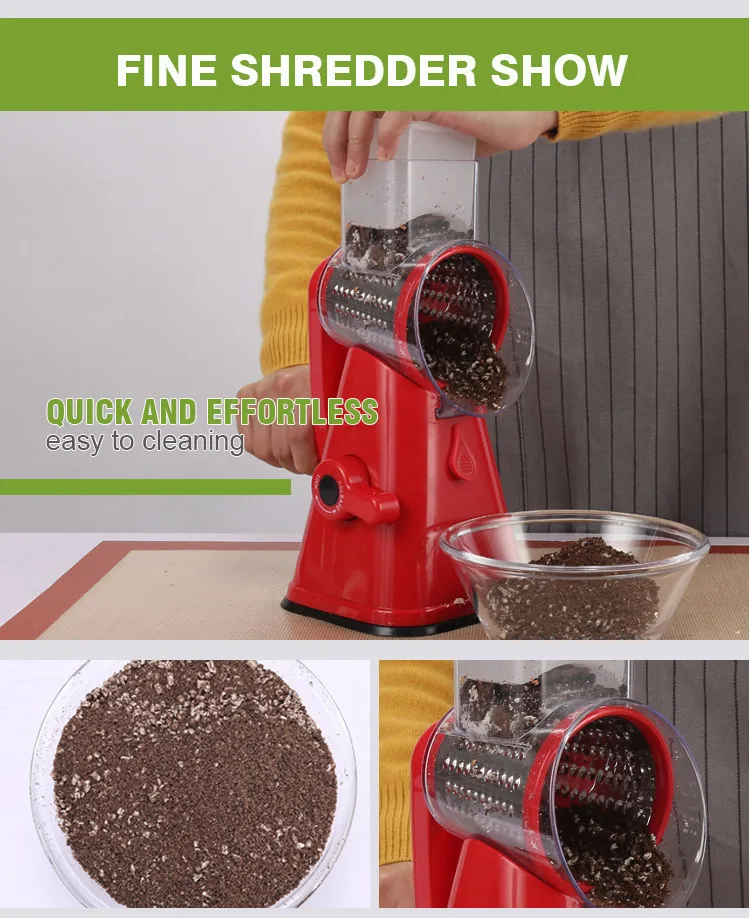 FINE SHREDDER SHOW

QUICK AND EFFORTLESS
easy to cleaning