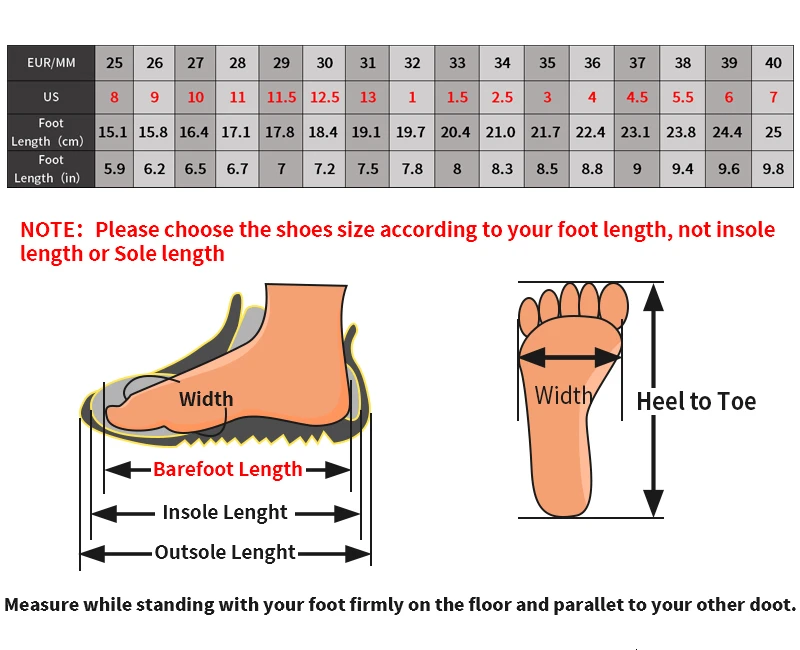 | EUR/MM | 25 | 26 | 27 | 28 | 29 | 30 | 31 | 32 | 33 | 34 | 35 | 36 | 37 | 38 | 39 | 40 |
|---|---|---|---|---|---|---|---|---|---|---|---|---|---|---|---|---|
| US | 8 | 9 | 10 | 11 | 11.5 | 12.5 | 13 | 1 | 1.5 | 2.5 | 3 | 4 | 4.5 | 5.5 | 6 | 7 |
| Foot Length (cm) | 15.1 | 15.8 | 16.4 | 17.1 | 17.8 | 18.4 | 19.1 | 19.7 | 20.4 | 21.0 | 21.7 | 22.4 | 23.1 | 23.8 | 24.4 | 25 |
| Foot Length (in) | 5.9 | 6.2 | 6.5 | 6.7 | 7 | 7.2 | 7.5 | 7.8 | 8 | 8.3 | 8.5 | 8.8 | 9 | 9.4 | 9.6 | 9.8 |

NOTE: Please choose the shoes size according to your foot length, not insole length or Sole length

Width

Barefoot Length

Insole Lenght

Outsole Lenght

Width

Heel to Toe

Measure while standing with your foot firmly on the floor and parallet to your other doot.