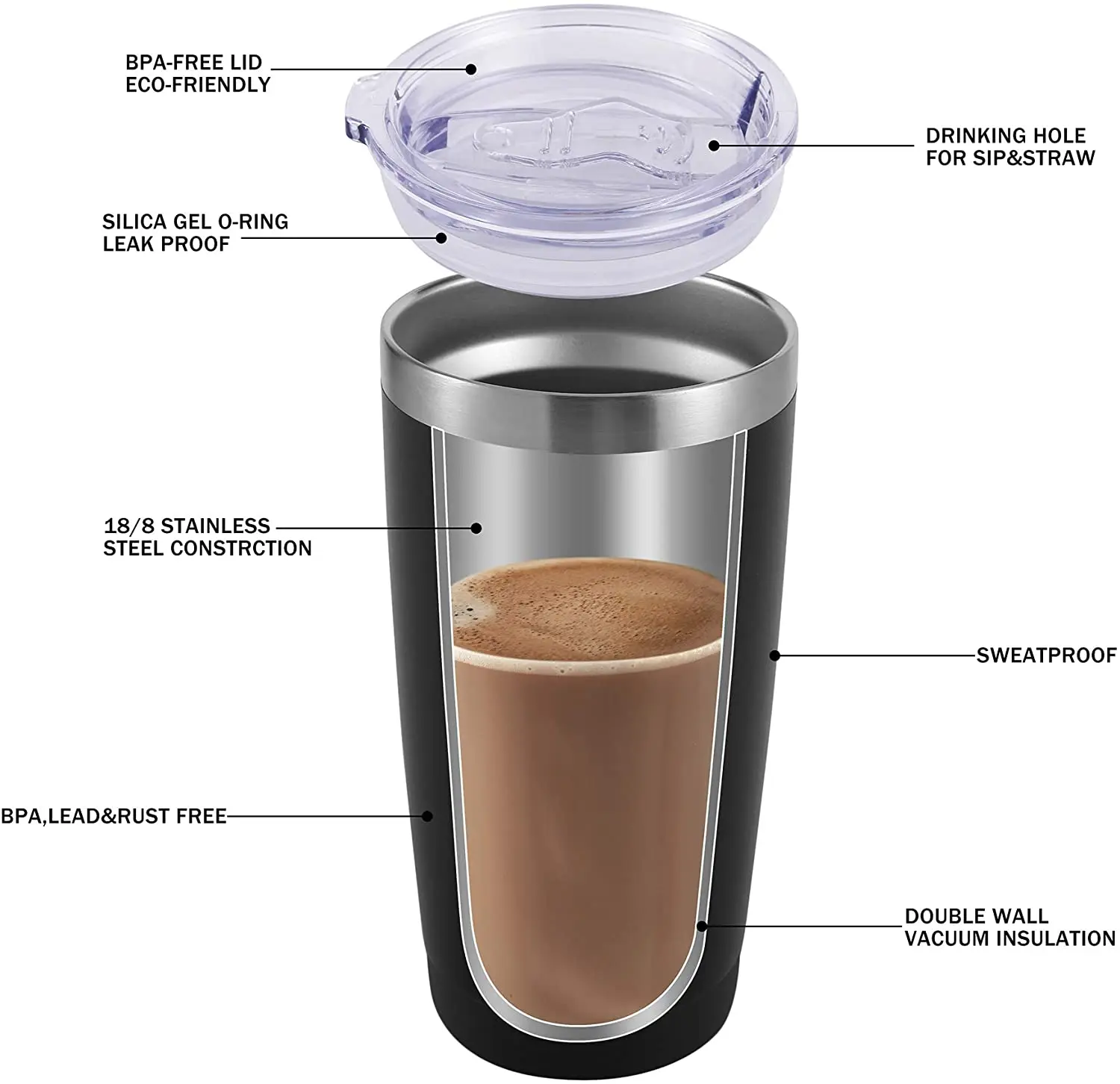 BPA-FREE LID
ECO-FRIENDLY

DRINKING HOLE
FOR SIP&STRAW

SILICA GEL O-RING
LEAK PROOF

18/8 STAINLESS
STEEL CONSTRCTION

SWEATPROOF

BPA,LEAD&RUST FREE

DOUBLE WALL
VACUUM INSULATION