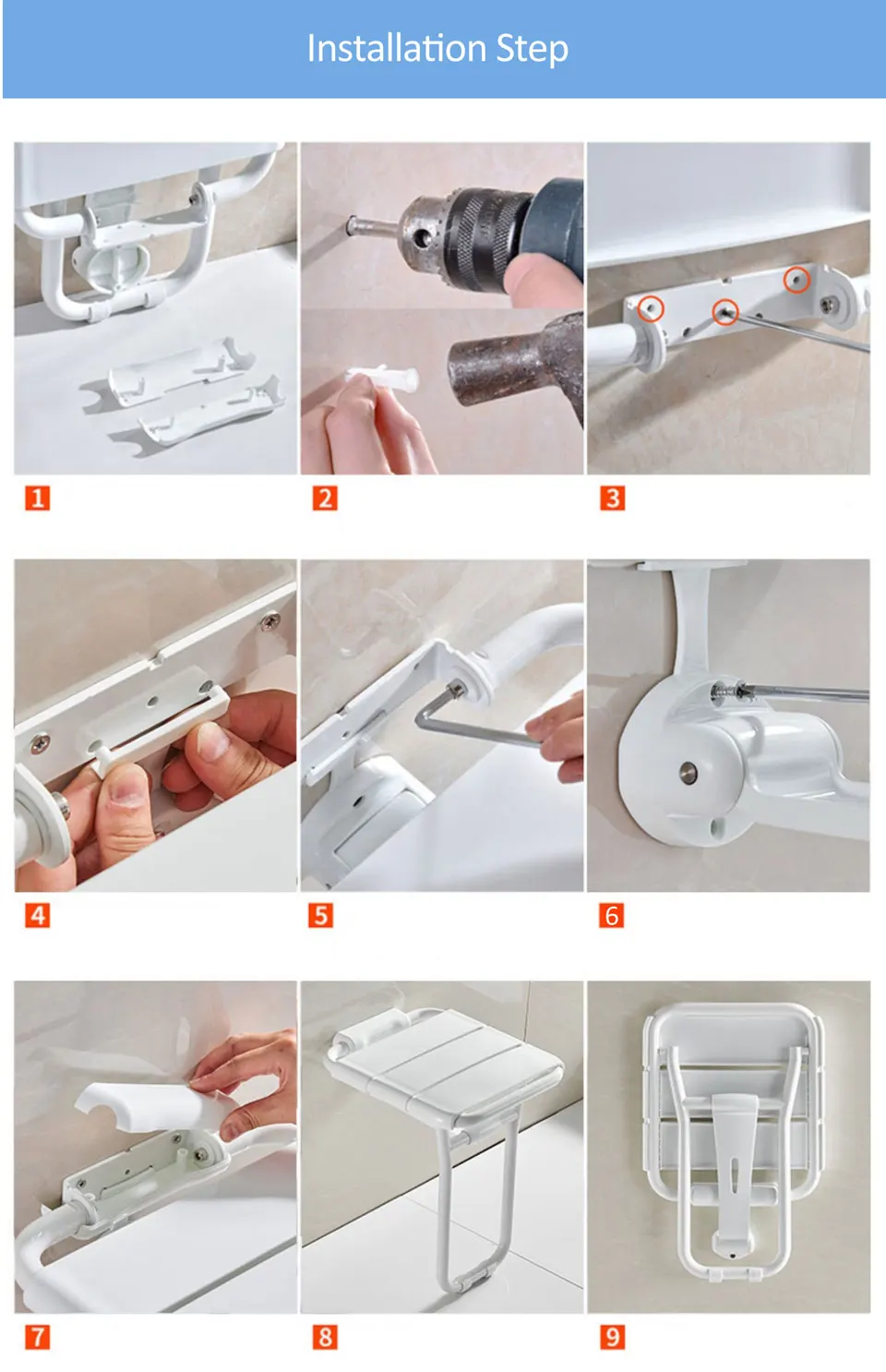 Installation Step

1

2

3

4

5

6

7

8

9