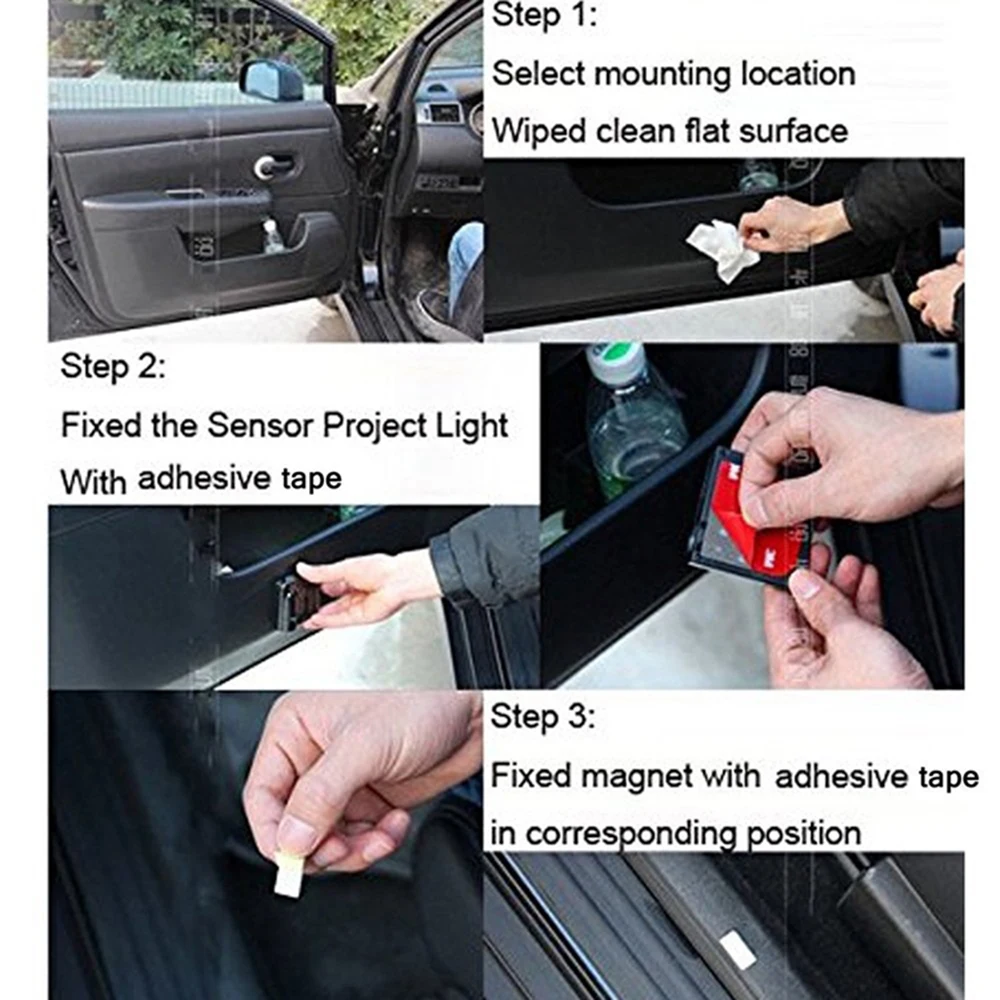 Step 1:
Select mounting location
Wiped clean flat surface

Step 2:
Fixed the Sensor Project Light
With adhesive tape

Step 3:
Fixed magnet with adhesive tape
in corresponding position