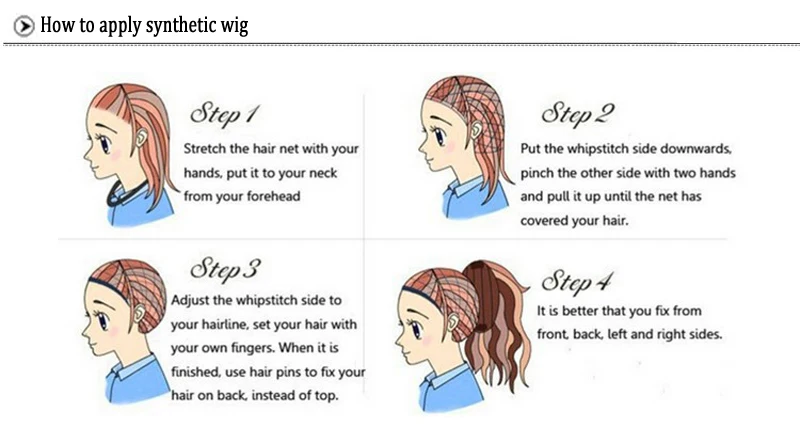 How to apply synthetic wig

Step 1
Stretch the hair net with your hands, put it to your neck from your forehead

Step 2
Put the whipstitch side downwards, pinch the other side with two hands and pull it up until the net has covered your hair.

Step 3
Adjust the whipstitch side to your hairline, set your hair with your own fingers. When it is finished, use hair pins to fix your hair on back, instead of top.

Step 4
It is better that you fix from front, back, left and right sides.