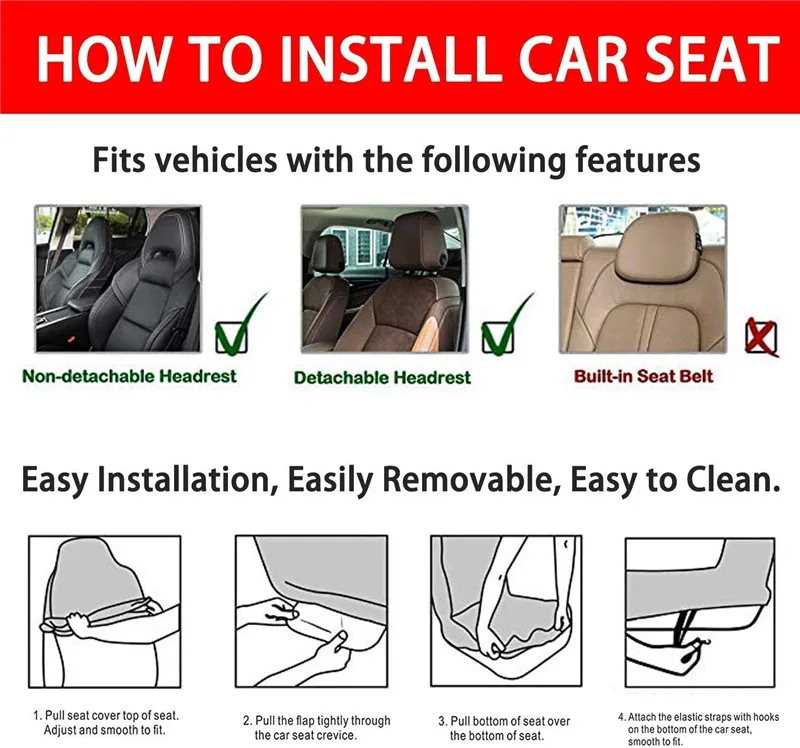 HOW TO INSTALL CAR SEAT

Fits vehicles with the following features

Non-detachable Headrest

Detachable Headrest

Built-in Seat Belt

Easy Installation, Easily Removable, Easy to Clean.

1. Pull seat cover top of seat. Adjust and smooth to fit.

2. Pull the flap tightly through the car seat crevice.

3. Pull bottom of seat over the bottom of seat.

4. Attach the elastic straps with hooks on the bottom of the car seat, smooth to fit.