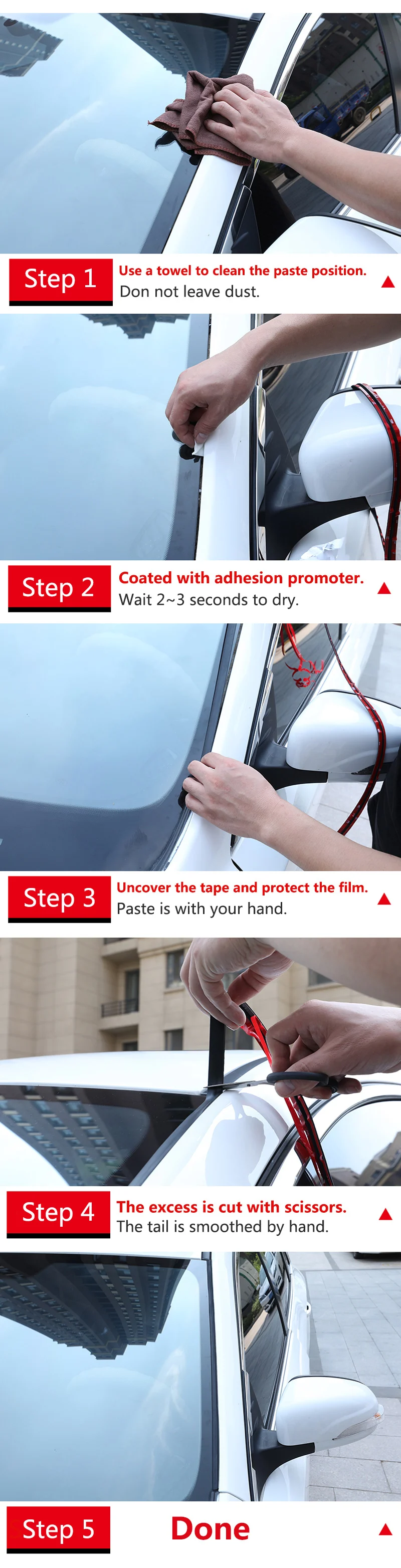 Step 1
Use a towel to clean the paste position.
Don not leave dust.

Step 2
Coated with adhesion promoter.
Wait 2~3 seconds to dry.

Step 3
Uncover the tape and protect the film.
Paste is with your hand.

Step 4
The excess is cut with scissors.
The tail is smoothed by hand.

Step 5
Done