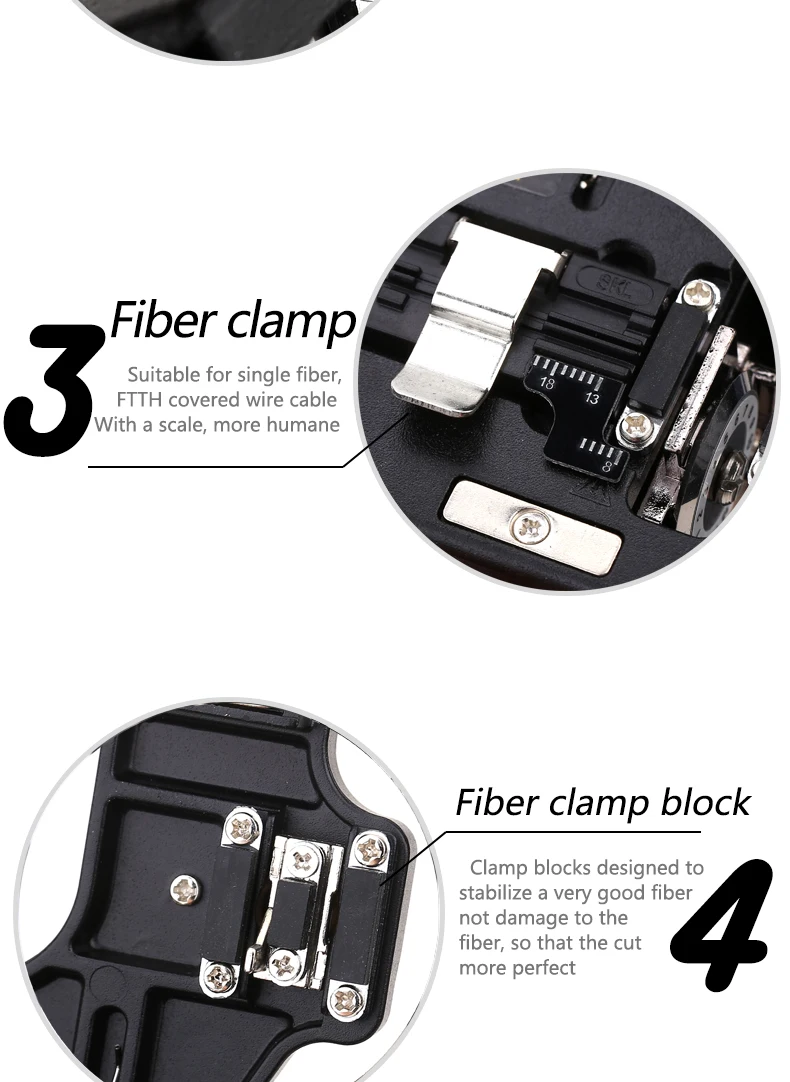 3 Fiber clamp

Suitable for single fiber, FTTH covered wire cable With a scale, more humane

SKL

18

13

8

Fiber clamp block

Clamp blocks designed to stabilize a very good fiber not damage to the fiber, so that the cut more perfect

4