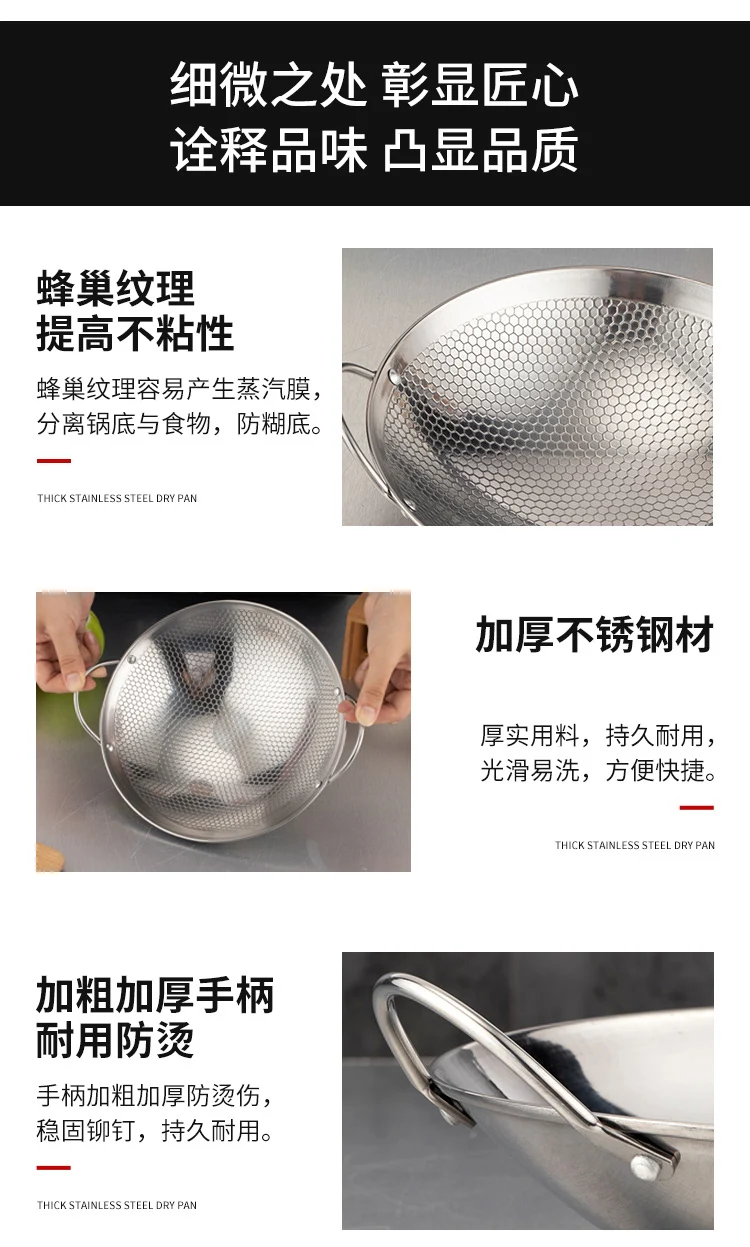 细微之处 彰显匠心
诠释品味 凸显品质

蜂巢纹理
提高不粘性

蜂巢纹理容易产生蒸汽膜，分离锅底与食物，防糊底。

THICK STAINLESS STEEL DRY PAN

加厚不锈钢材

厚实用料，持久耐用，光滑易洗，方便快捷。

THICK STAINLESS STEEL DRY PAN

加粗加厚手柄
耐用防烫

手柄加粗加厚防烫伤，稳固铆钉，持久耐用。

THICK STAINLESS STEEL DRY PAN