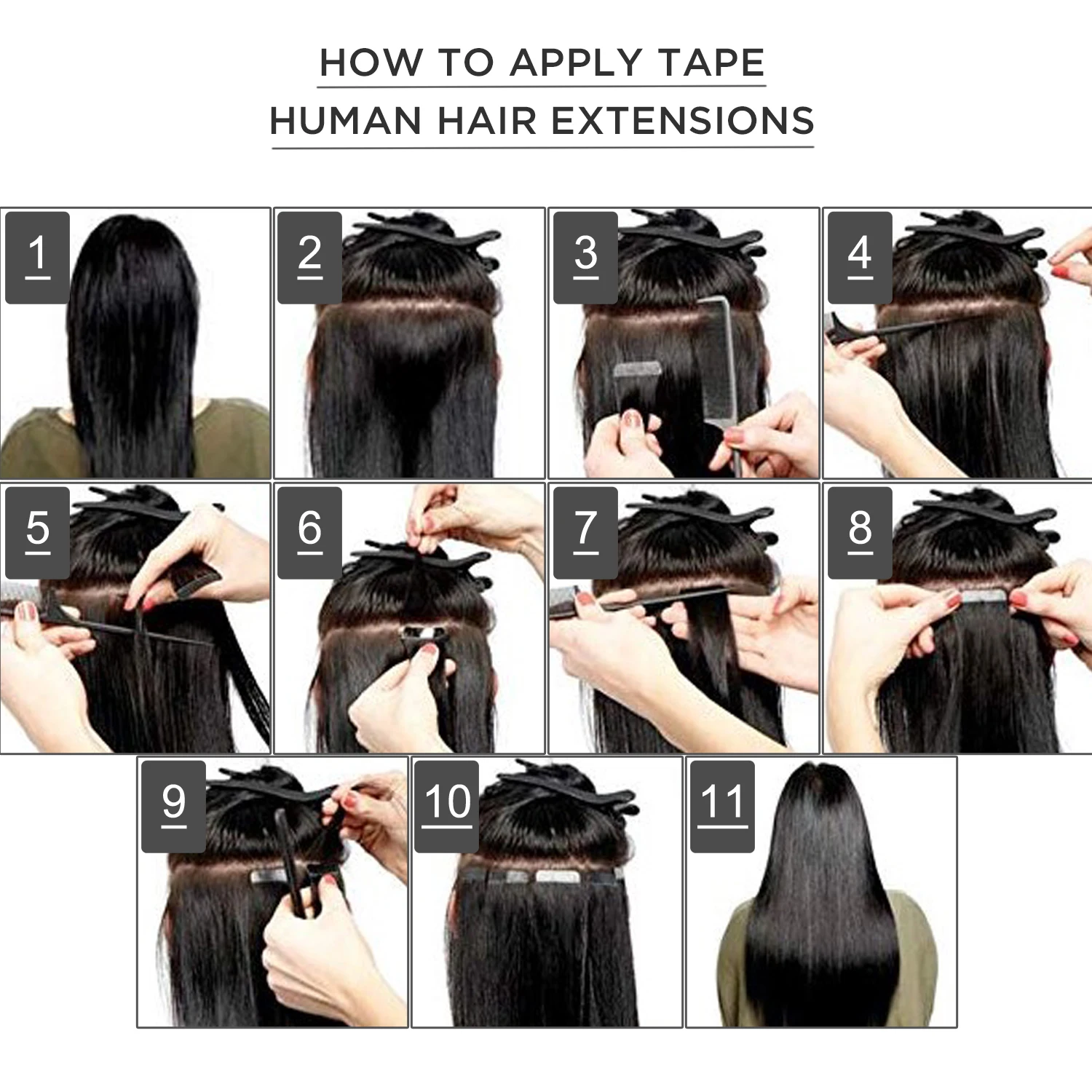 HOW TO APPLY TAPE
HUMAN HAIR EXTENSIONS

1

2

3

4

5

6

7

8

9

10

11