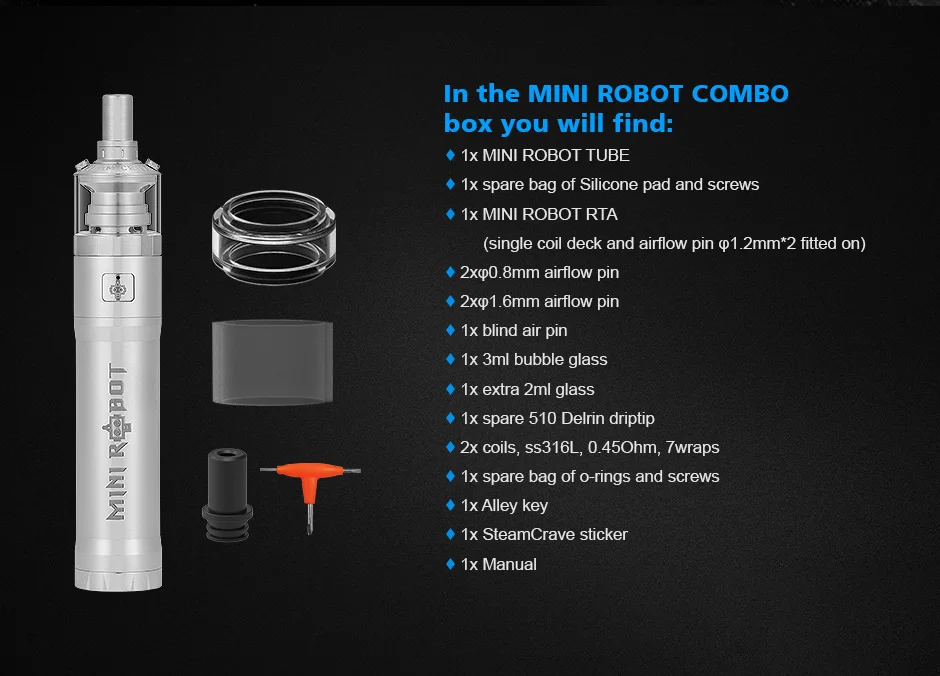 MINI ROBOT

In the MINI ROBOT COMBO box you will find:

♦ 1x MINI ROBOT TUBE
♦ 1x spare bag of Silicone pad and screws
♦ 1x MINI ROBOT RTA
(single coil deck and airflow pin φ1.2mm*2 fitted on)
♦ 2xφ0.8mm airflow pin
♦ 2xφ1.6mm airflow pin
♦ 1x blind air pin
♦ 1x 3ml bubble glass
♦ 1x extra 2ml glass
♦ 1x spare 510 Delrin driptip
♦ 2x coils, ss316L, 0.45Ohm, 7wraps
♦ 1x spare bag of o-rings and screws
♦ 1x Alley key
♦ 1x SteamCrave sticker
♦ 1x Manual