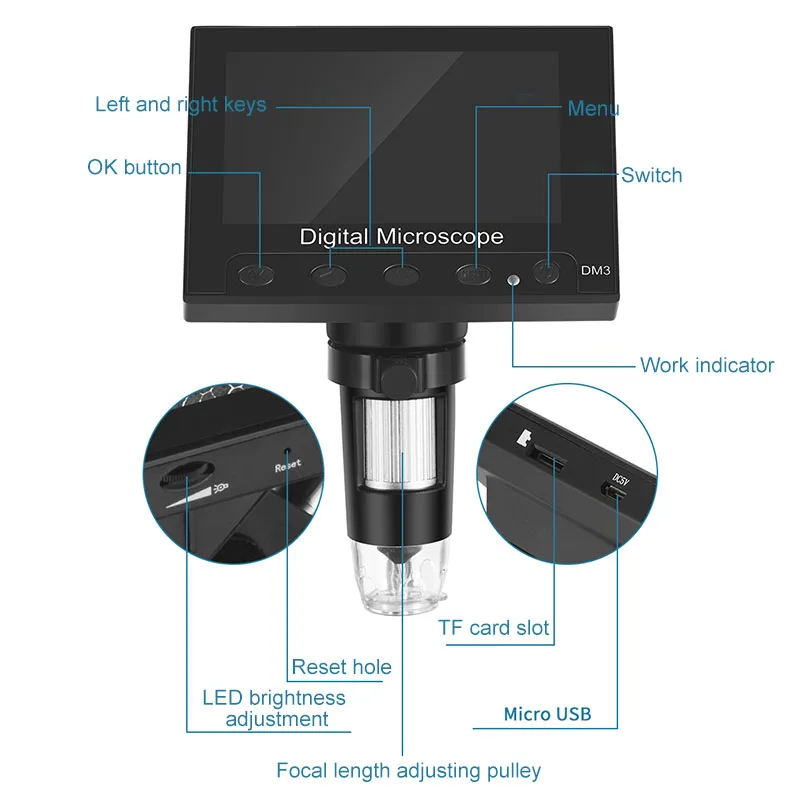 Left and right keys

Menu

OK button

Switch

Digital Microscope

DM3

Work indicator

Reset

DC5V

TF card slot

Reset hole

LED brightness adjustment

Micro USB

Focal length adjusting pulley