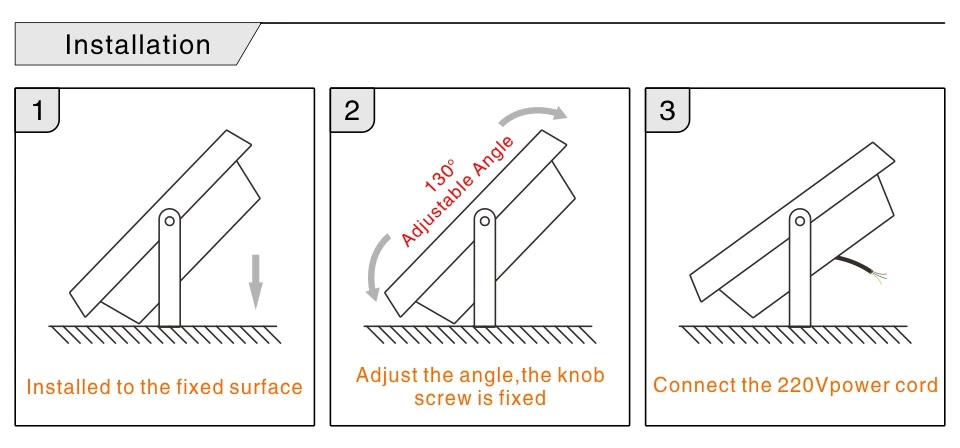 Installation

1

Installed to the fixed surface

2

130°
Adjustable Angle

Adjust the angle,the knob screw is fixed

3

Connect the 220Vpower cord