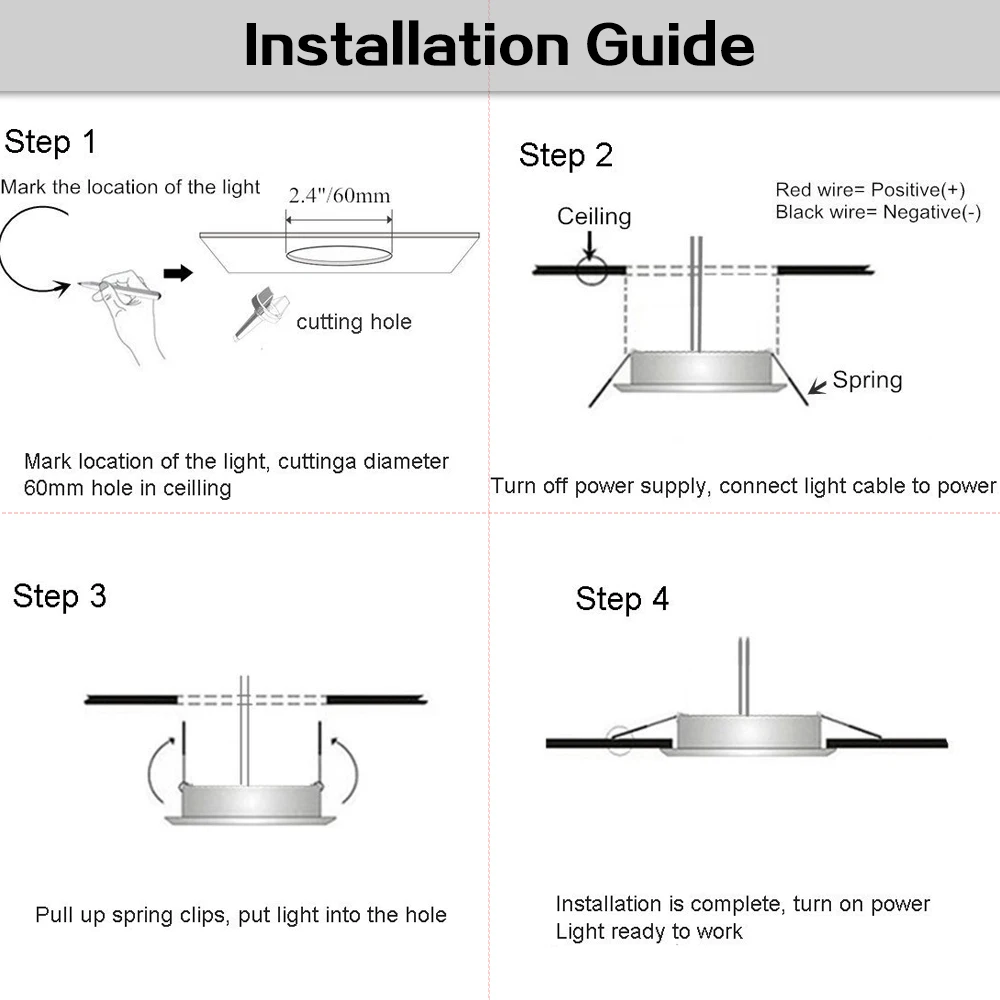 Installation Guide

Step 1

Mark the location of the light

2.4"/60mm

cutting hole

Mark location of the light, cuttinga diameter 60mm hole in ceilling

Step 2

Red wire= Positive(+)
Black wire= Negative(-)

Ceiling

Spring

Turn off power supply, connect light cable to power

Step 3

Pull up spring clips, put light into the hole

Step 4

Installation is complete, turn on power
Light ready to work