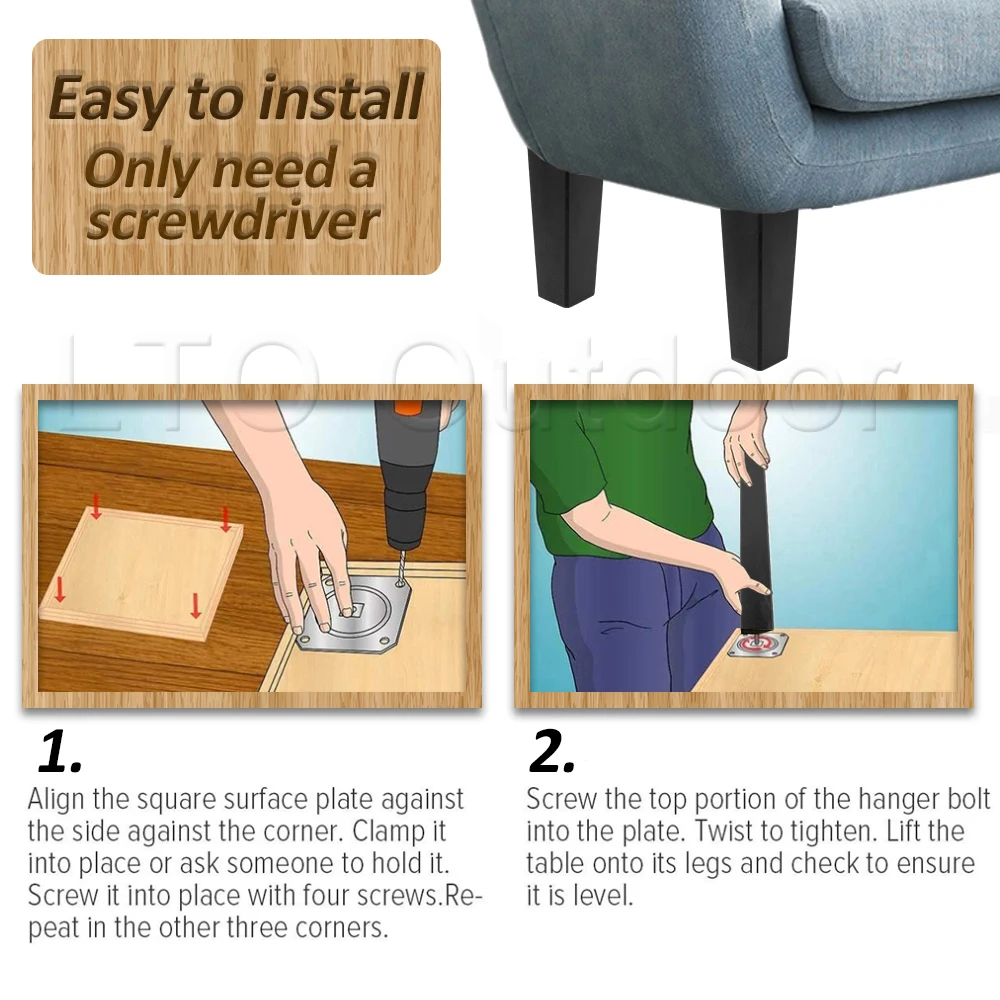 Easy to install
Only need a screwdriver

LTO Outdoor

1.
Align the square surface plate against the side against the corner. Clamp it into place or ask someone to hold it. Screw it into place with four screws.Repeat in the other three corners.

2.
Screw the top portion of the hanger bolt into the plate. Twist to tighten. Lift the table onto its legs and check to ensure it is level.