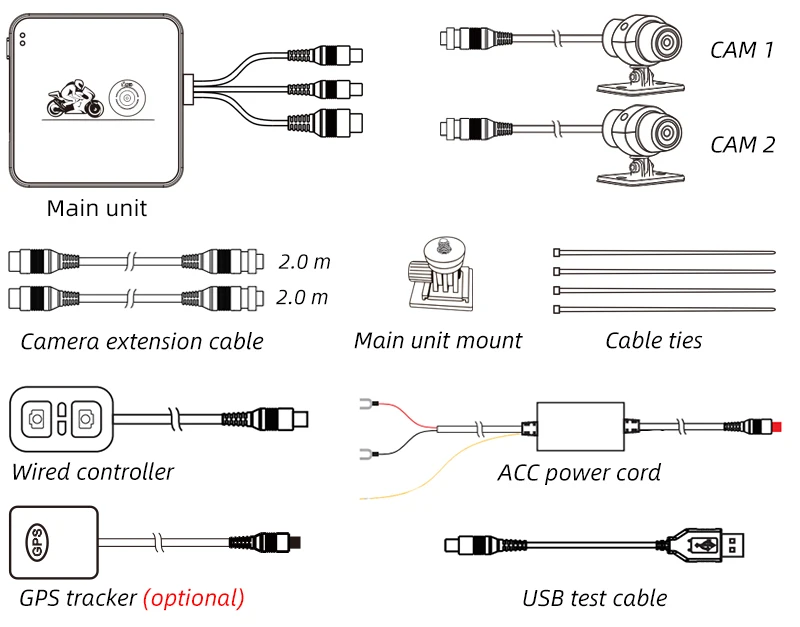 Main unit

CAM 1

CAM 2

2.0 m

2.0 m

Camera extension cable

Main unit mount

Cable ties

Wired controller

ACC power cord

GPS

GPS tracker (optional)

USB test cable