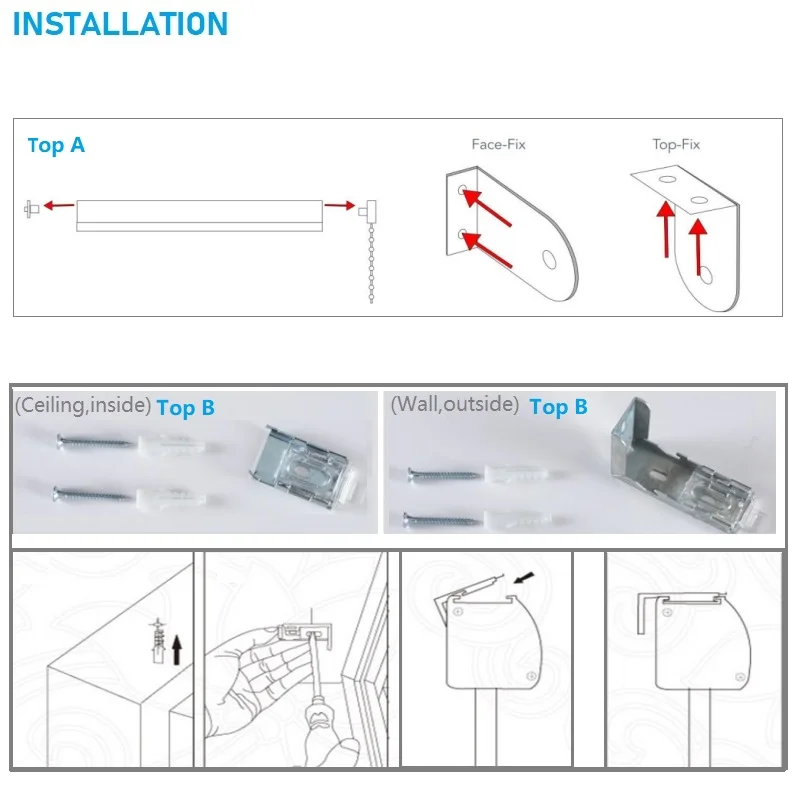 INSTALLATION

Top A

Face-Fix

Top-Fix

(Ceiling,inside) Top B

(Wall,outside) Top B