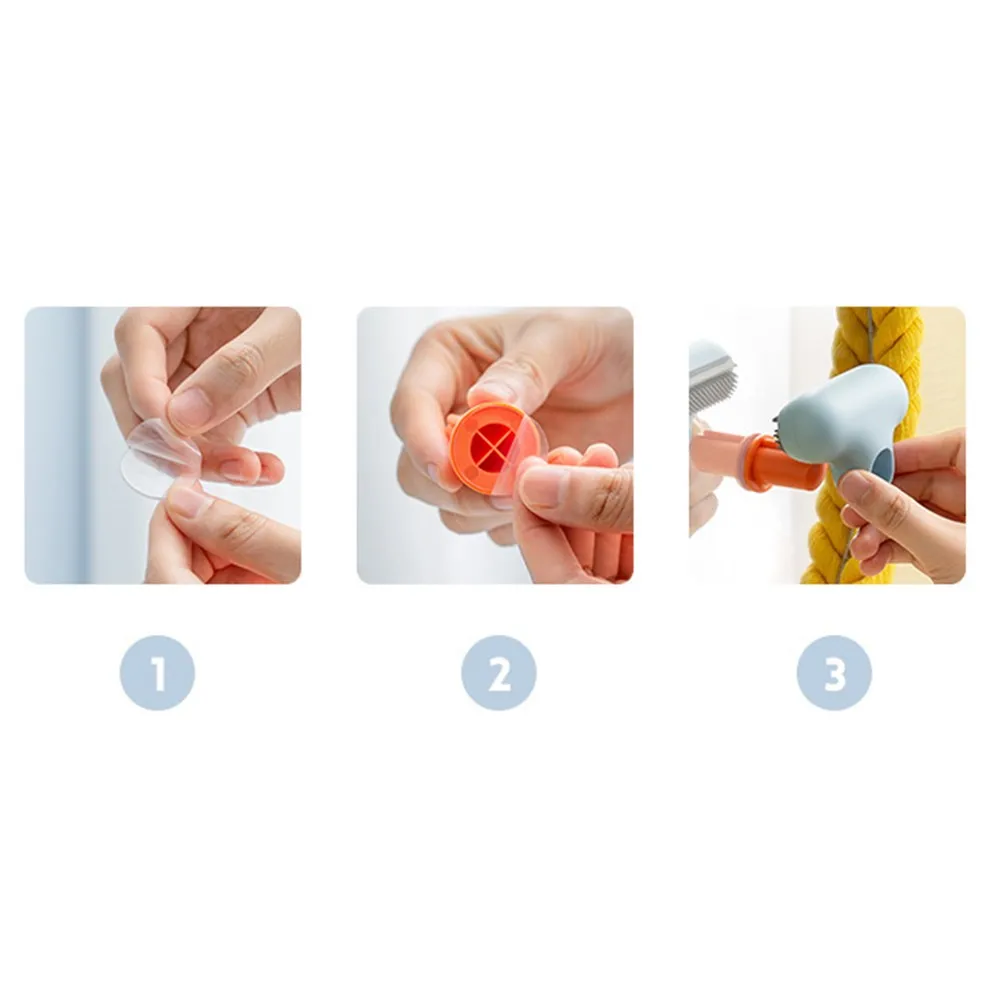 1

2

3