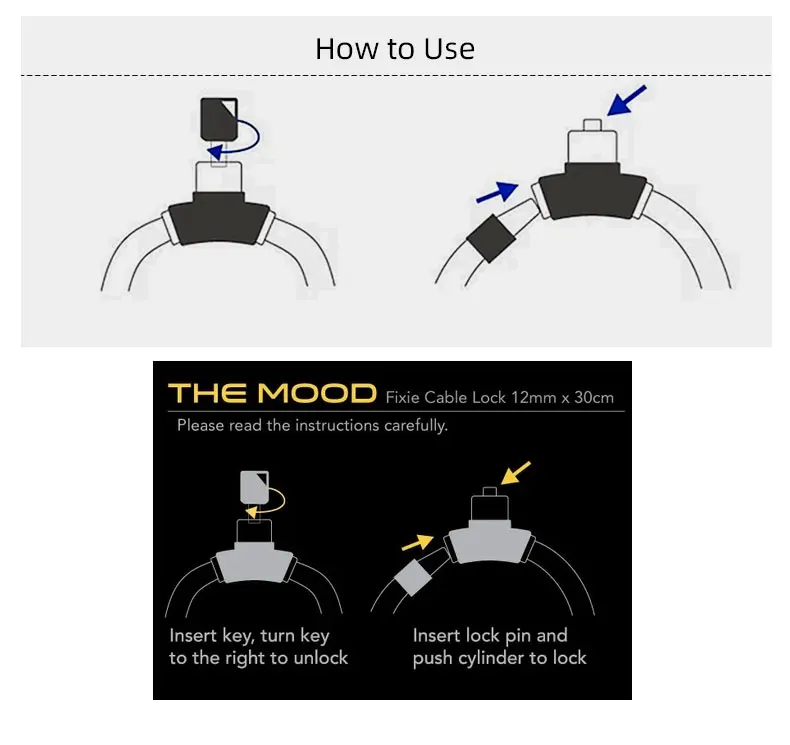 How to Use

THE MOOD Fixie Cable Lock 12mm x 30cm

Please read the instructions carefully.

Insert key, turn key to the right to unlock

Insert lock pin and push cylinder to lock