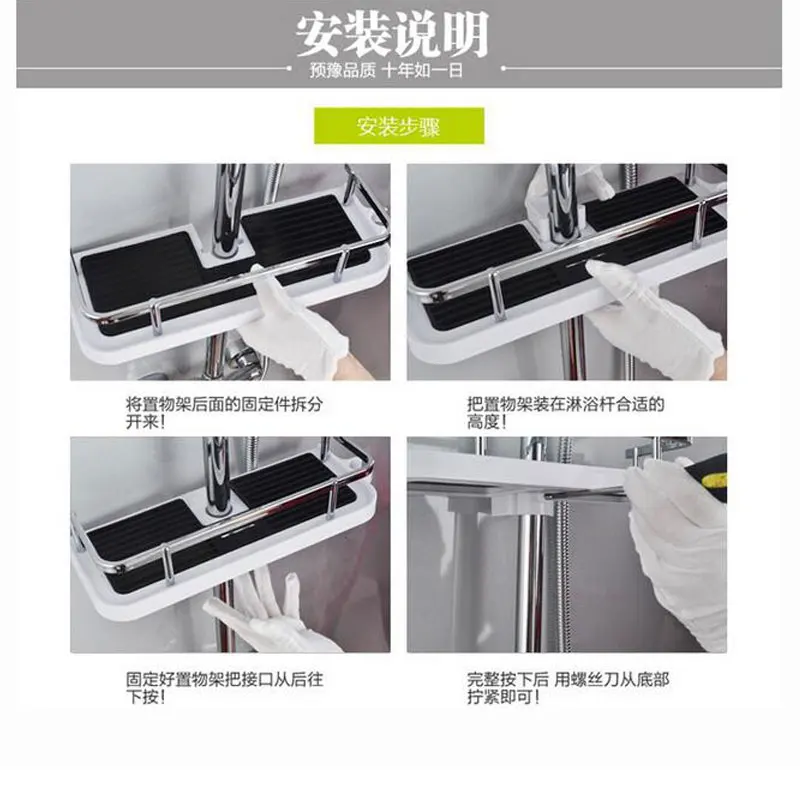 安装说明

预豫品质 十年如一日

安装步骤

将置物架后面的固定件拆分开来！

把置物架装在淋浴杆合适的高度！

固定好置物架把接口从后往下按！

完整按下后 用螺丝刀从底部拧紧即可！