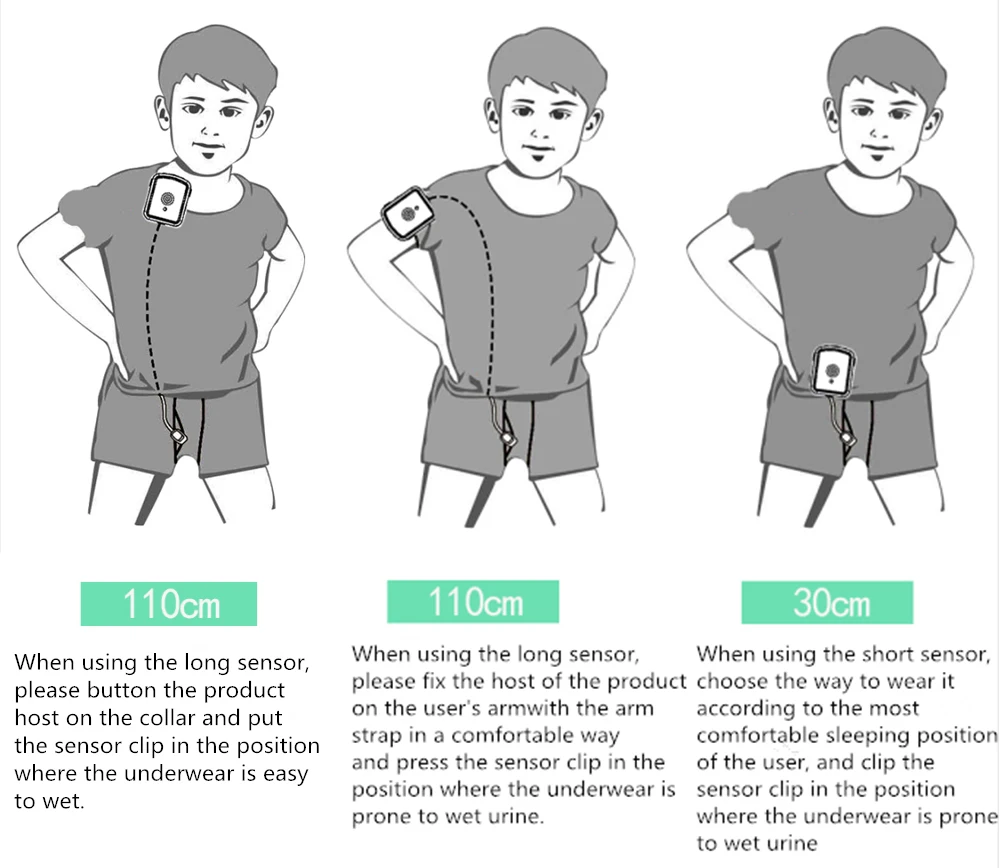 110cm

When using the long sensor, please button the product host on the collar and put the sensor clip in the position where the underwear is easy to wet.

110cm

When using the long sensor, please fix the host of the product on the user's armwith the arm strap in a comfortable way and press the sensor clip in the position where the underwear is prone to wet urine.

30cm

When using the short sensor, choose the way to wear it according to the most comfortable sleeping position of the user, and clip the sensor clip in the position where the underwear is prone to wet urine