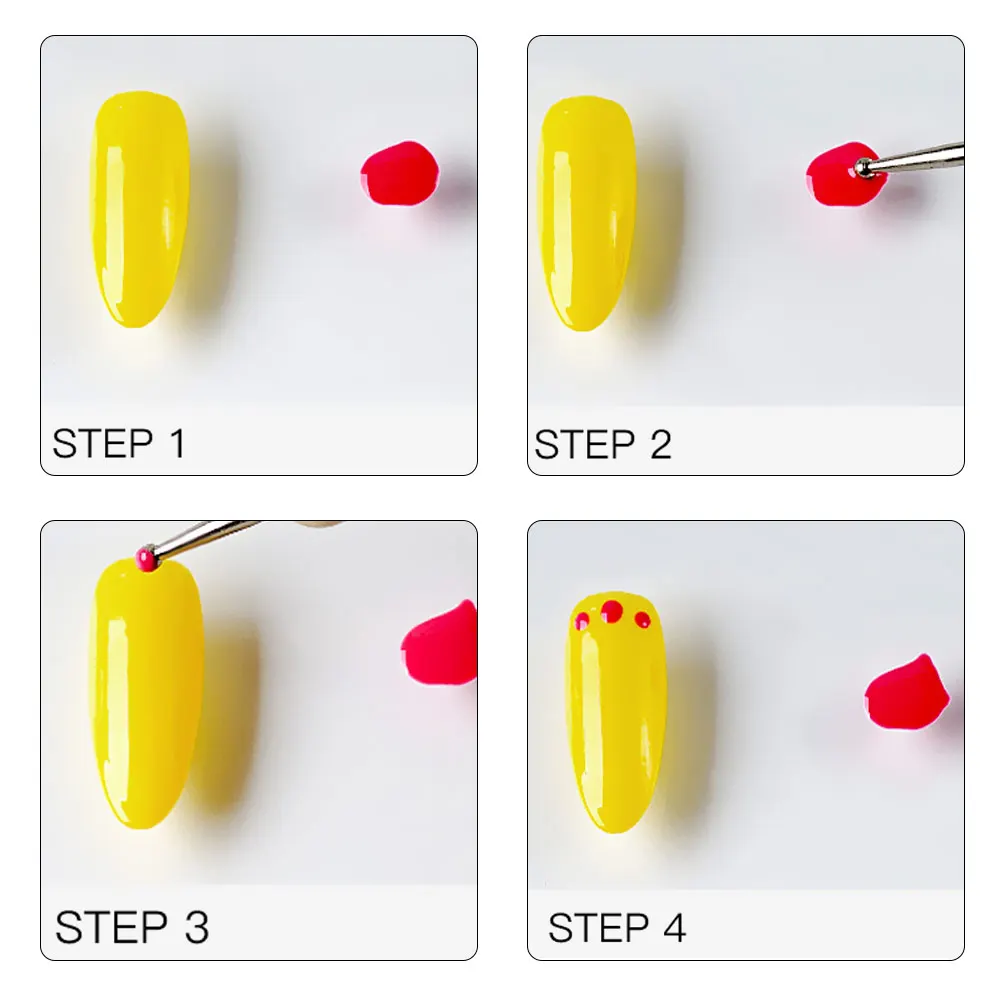 STEP 1

STEP 2

STEP 3

STEP 4