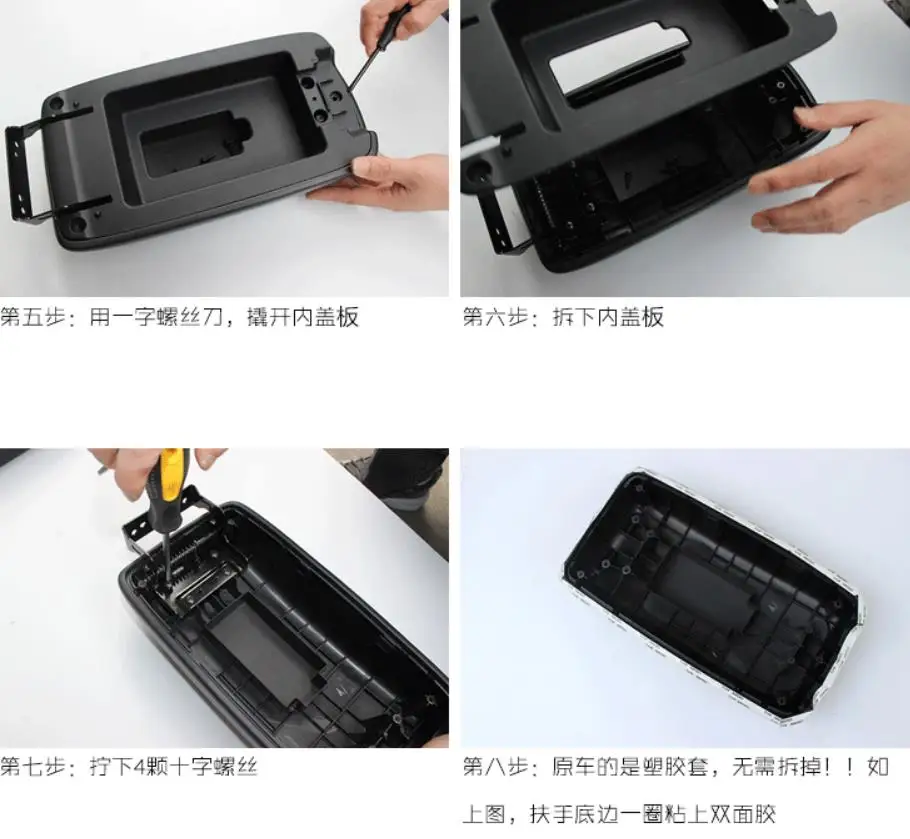 第五步：用一字螺丝刀，撬开内盖板

第六步：拆下内盖板

第七步：拧下4颗十字螺丝

第八步：原车的是塑胶套，无需拆掉！！如上图，扶手底边一圈粘上双面胶