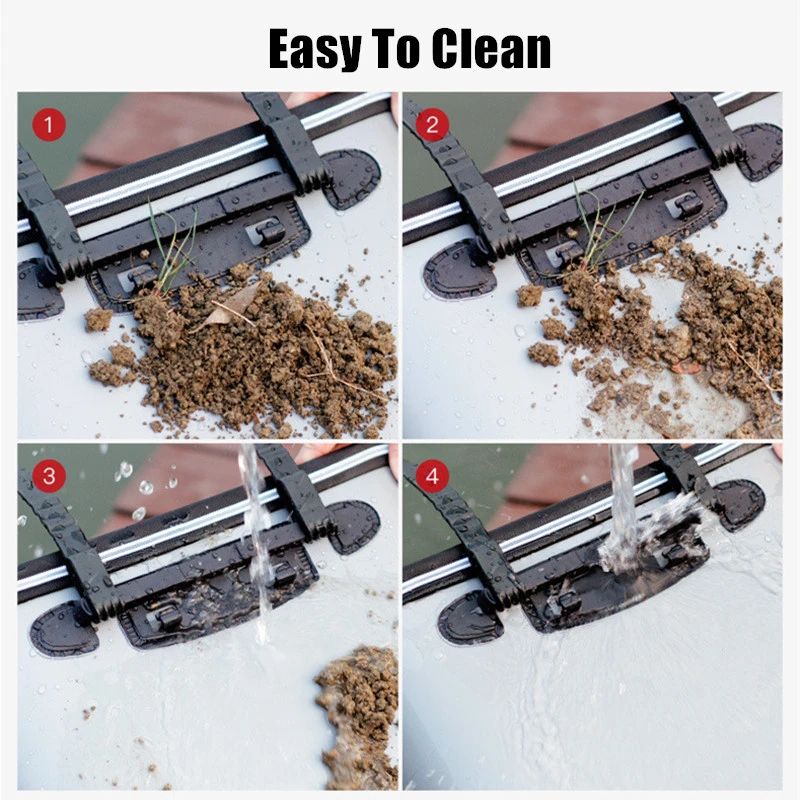 Easy To Clean

1

2

3

4