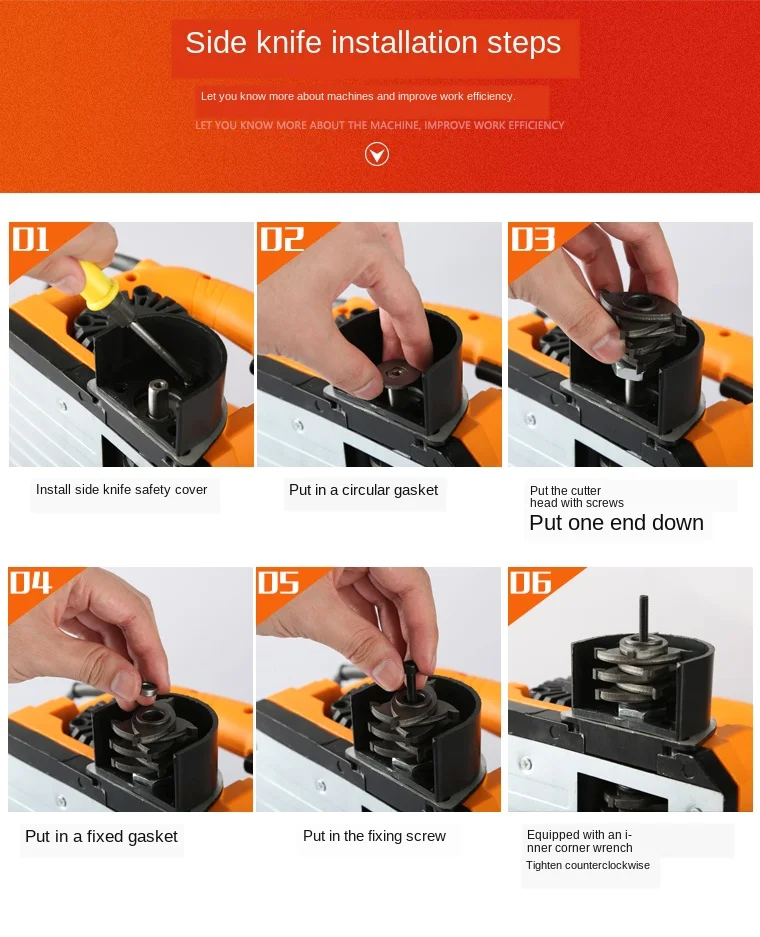 Side knife installation steps

Let you know more about machines and improve work efficiency.

LET YOU KNOW MORE ABOUT THE MACHINE, IMPROVE WORK EFFICIENCY

01

Install side knife safety cover

02

Put in a circular gasket

03

Put the cutter head with screws

Put one end down

04

Put in a fixed gasket

05

Put in the fixing screw

06

Equipped with an inner corner wrench

Tighten counterclockwise