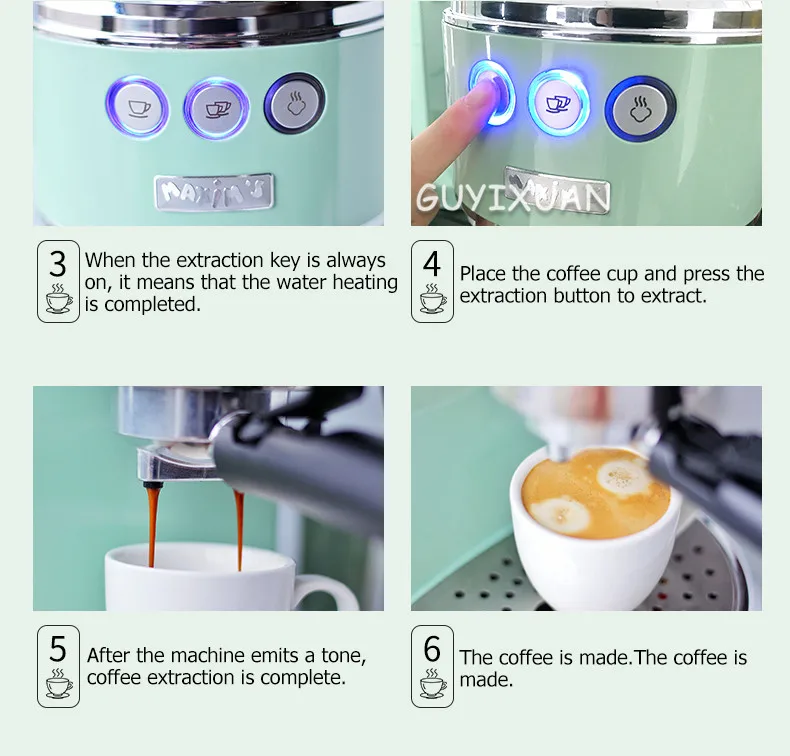 maxim's

GUYIXUAN

3 When the extraction key is always on, it means that the water heating is completed.

4 Place the coffee cup and press the extraction button to extract.

5 After the machine emits a tone, coffee extraction is complete.

6 The coffee is made.The coffee is made.