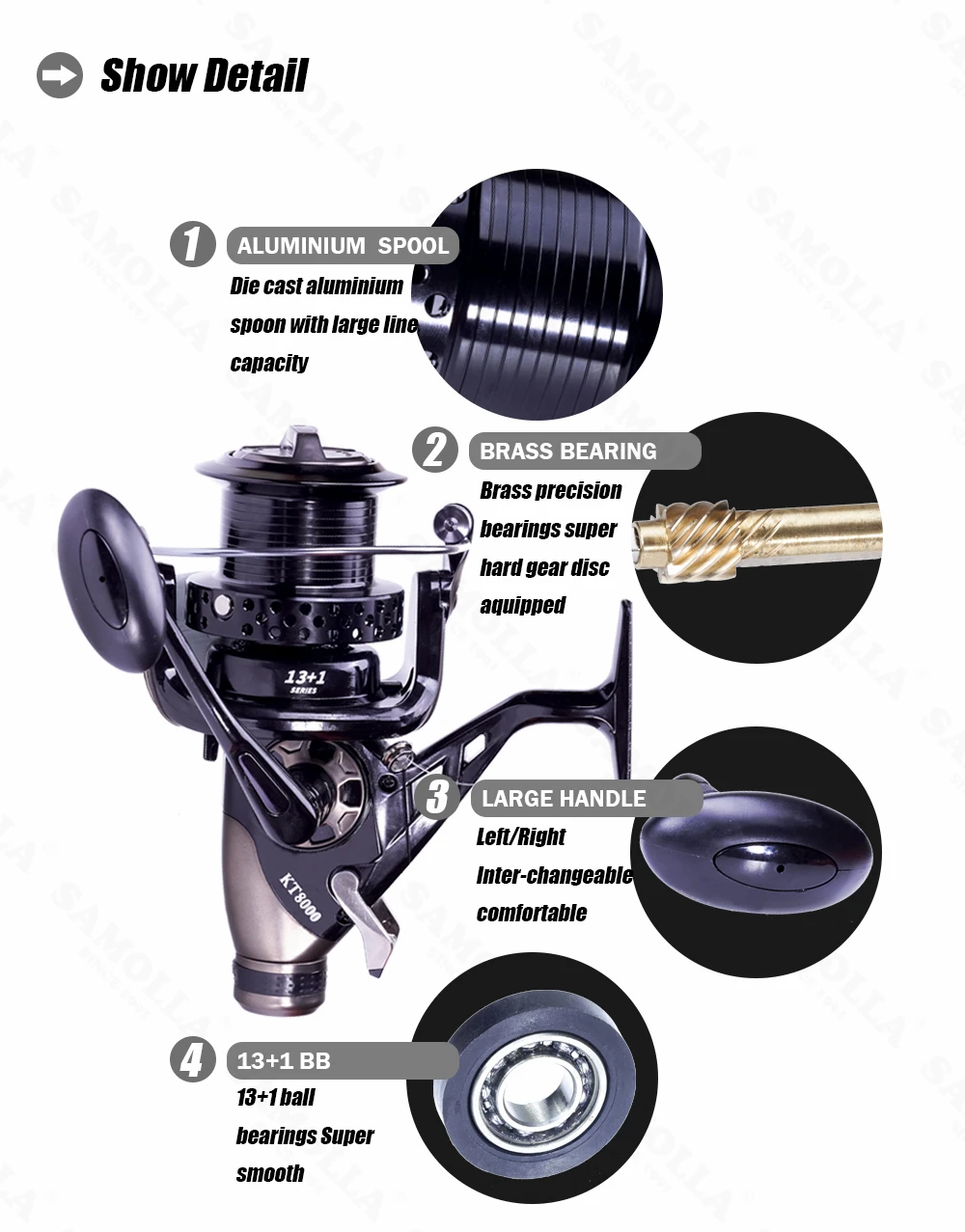 Show Detail

1 ALUMINIUM SPOOL
Die cast aluminium spoon with large line capacity

2 BRASS BEARING
Brass precision bearings super hard gear disc aquipped

13+1 SERIES

KT8000

3 LARGE HANDLE
Left/Right Inter-changeable comfortable

4 13+1 BB
13+1 ball bearings Super smooth

SAMOLLA