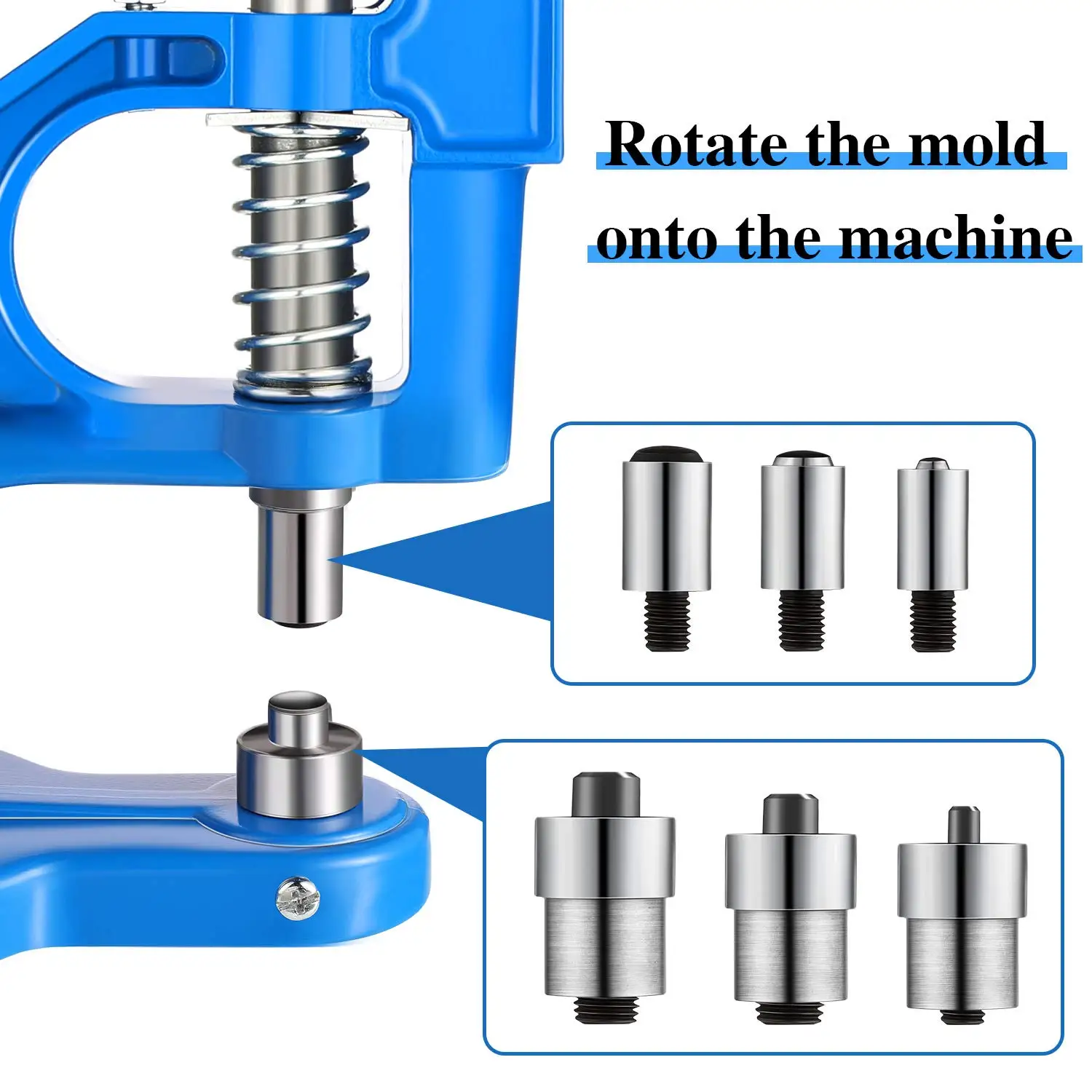 Rotate the mold onto the machine