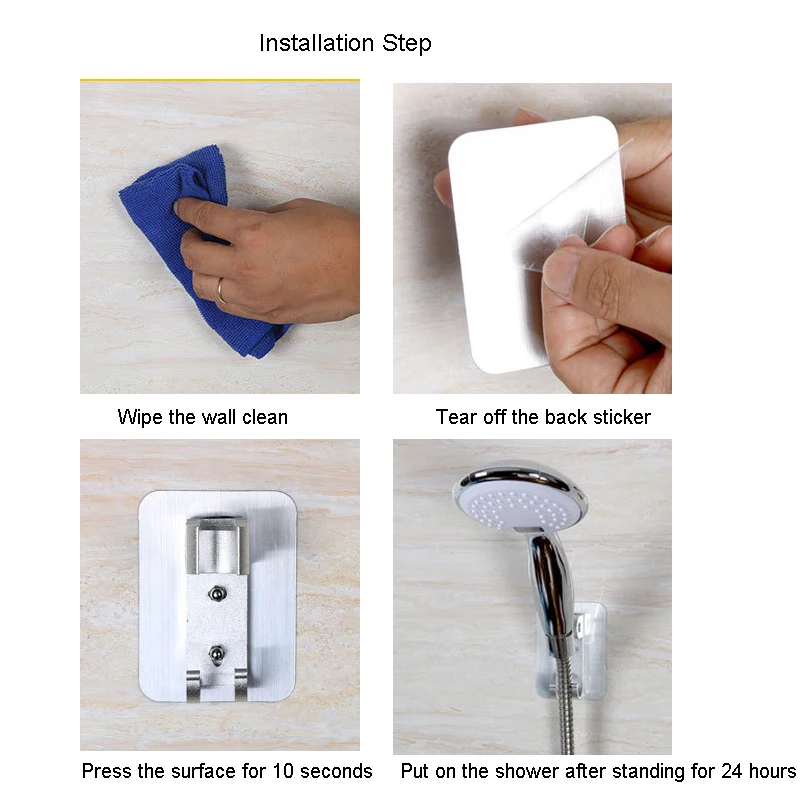 Installation Step

Wipe the wall clean

Tear off the back sticker

Press the surface for 10 seconds

Put on the shower after standing for 24 hours