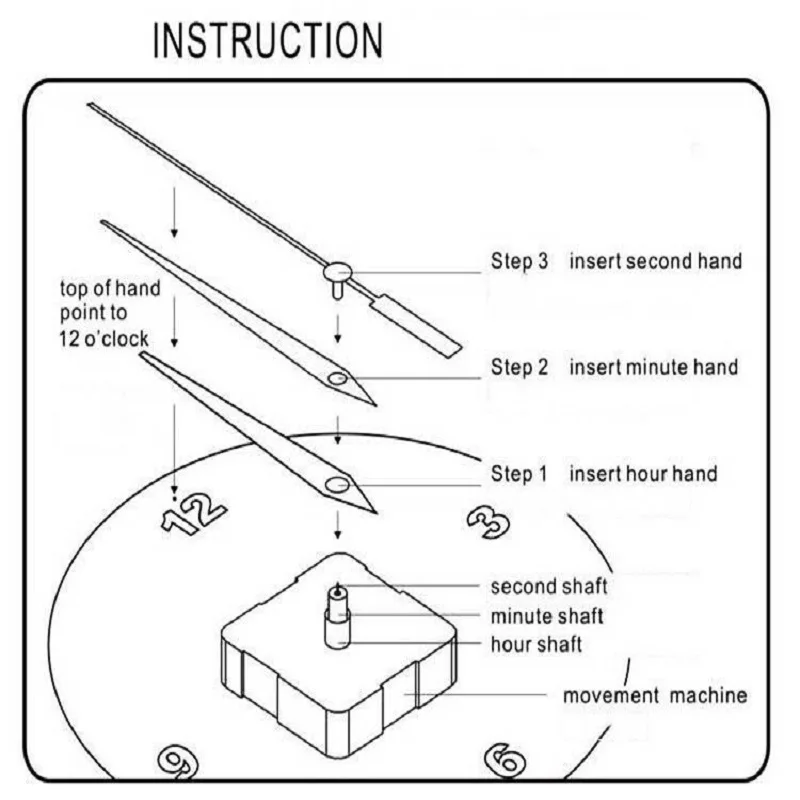 INSTRUCTION

top of hand point to 12 o'clock

Step 3 insert second hand

Step 2 insert minute hand

Step 1 insert hour hand

12

3

second shaft

minute shaft

hour shaft

movement machine

9

6