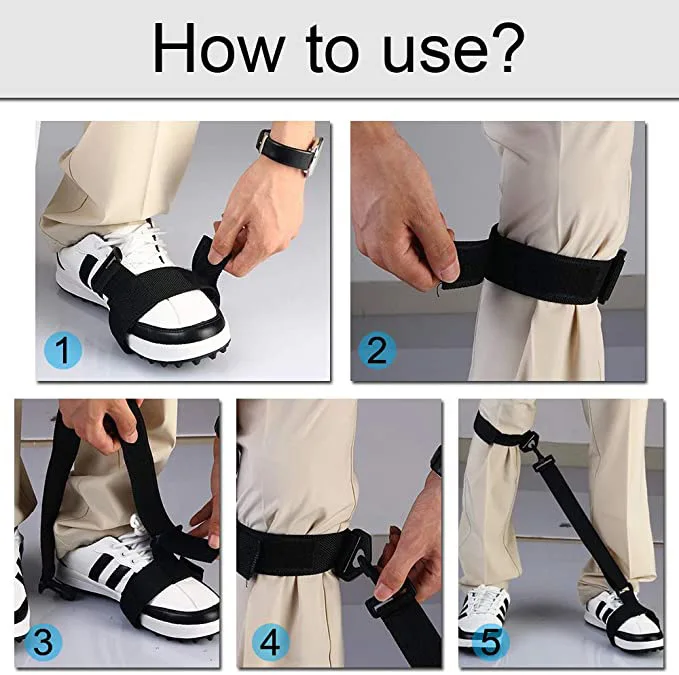 How to use?

1

2

3

4

5