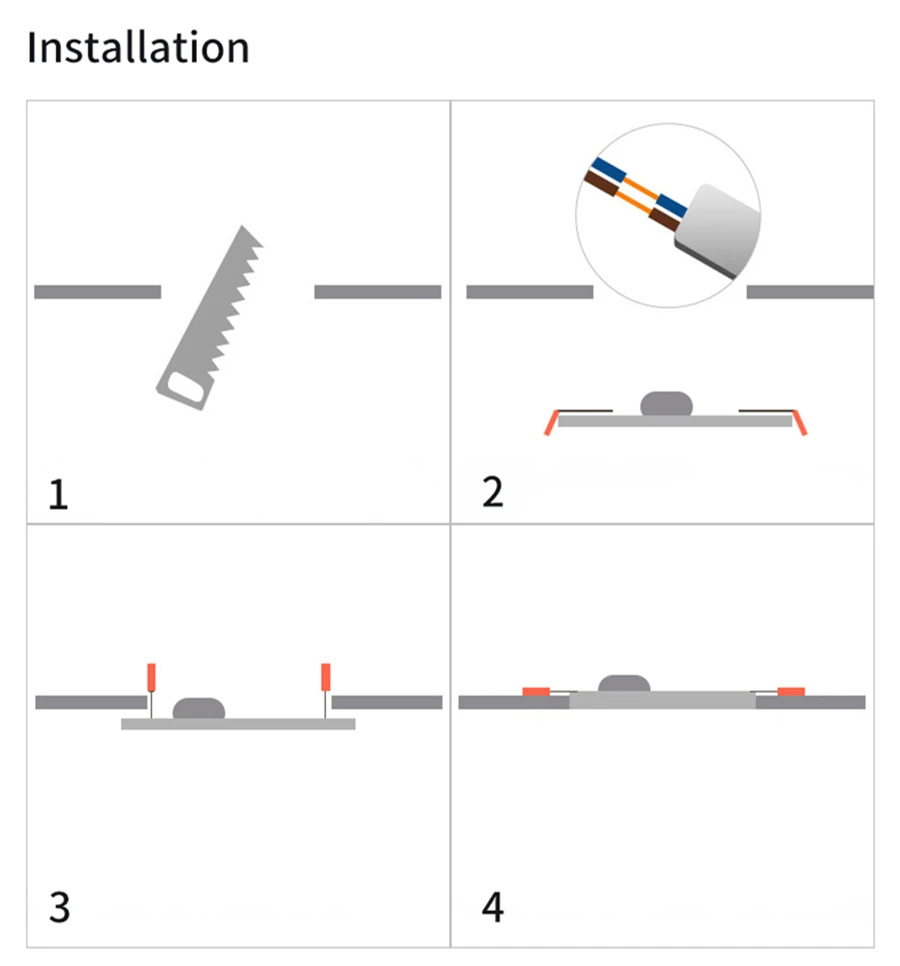 Installation

1

2

3

4