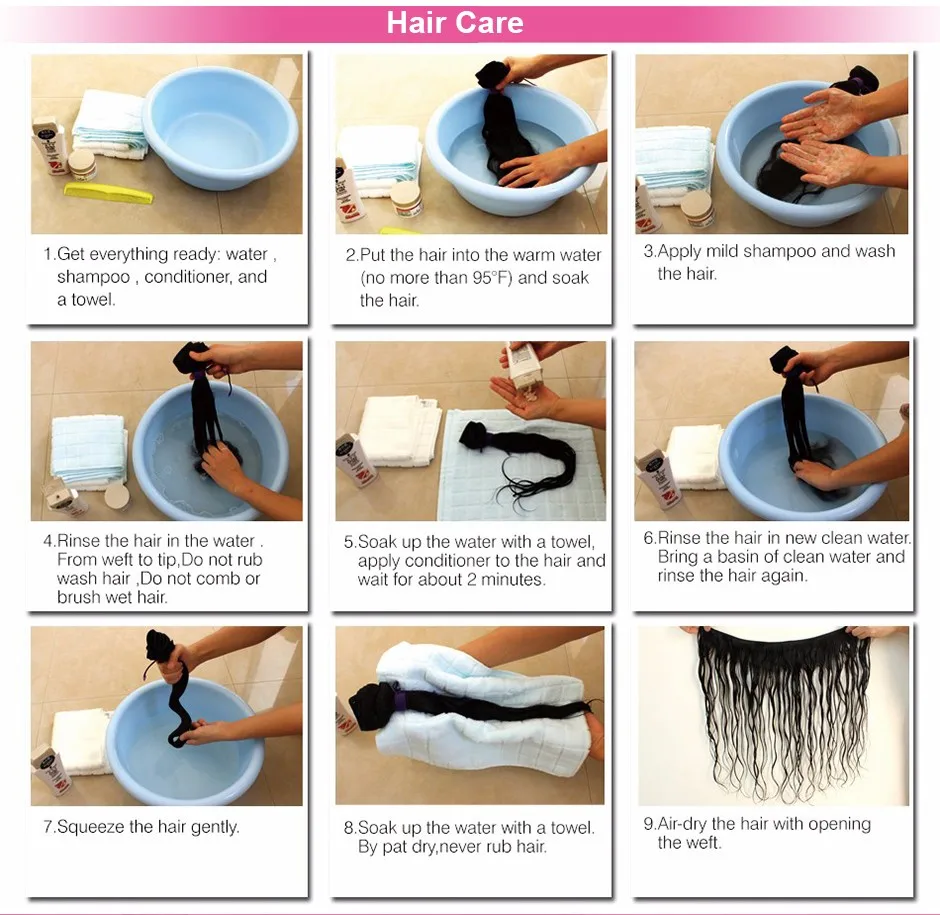 Hair Care

1.Get everything ready: water , shampoo , conditioner, and a towel.

2.Put the hair into the warm water (no more than 95°F) and soak the hair.

3.Apply mild shampoo and wash the hair.

4.Rinse the hair in the water . From weft to tip,Do not rub wash hair ,Do not comb or brush wet hair.

5.Soak up the water with a towel, apply conditioner to the hair and wait for about 2 minutes.

6.Rinse the hair in new clean water. Bring a basin of clean water and rinse the hair again.

7.Squeeze the hair gently.

8.Soak up the water with a towel. By pat dry,never rub hair.

9.Air-dry the hair with opening the weft.