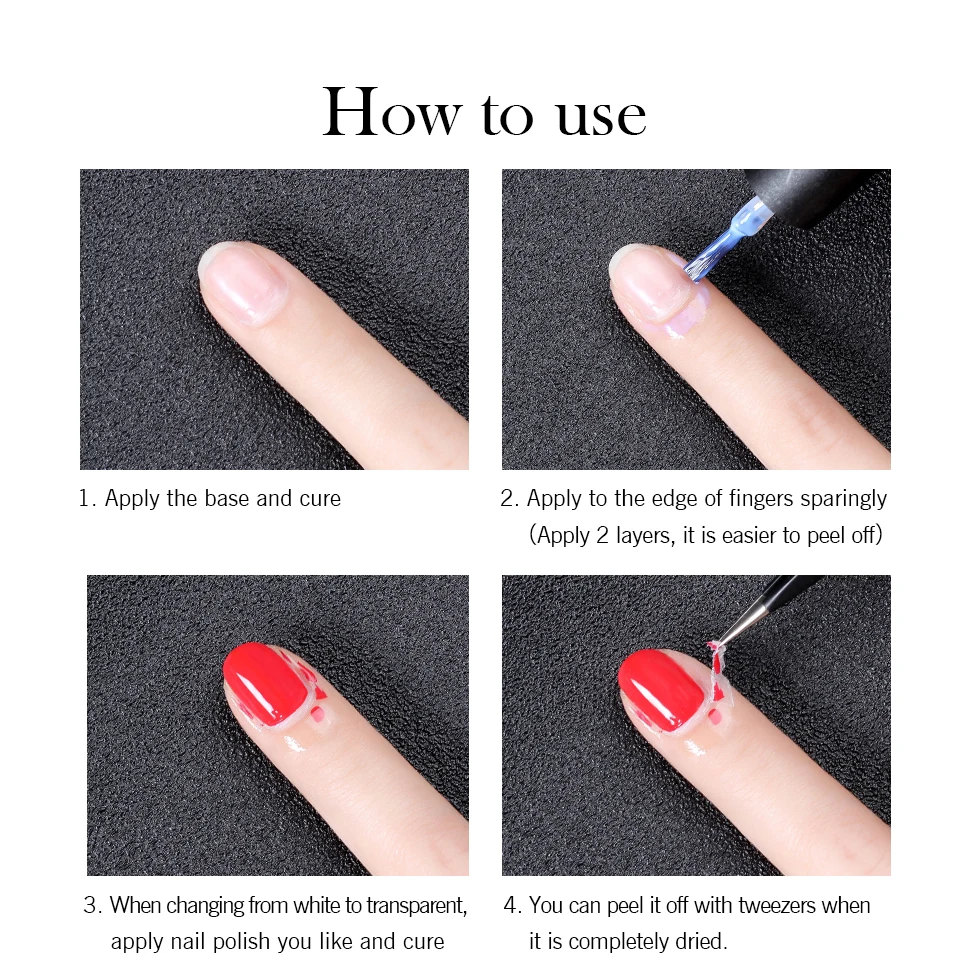 How to use

1. Apply the base and cure

2. Apply to the edge of fingers sparingly
(Apply 2 layers, it is easier to peel off)

3. When changing from white to transparent, apply nail polish you like and cure

4. You can peel it off with tweezers when it is completely dried.