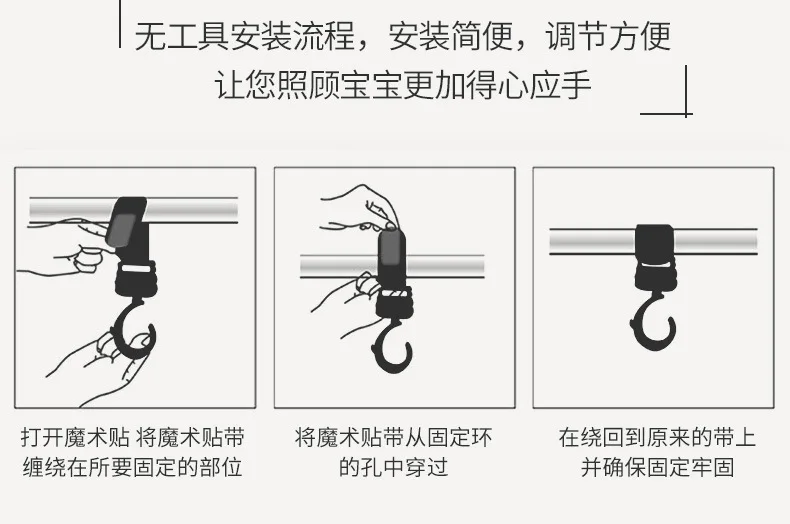 无工具安装流程，安装简便，调节方便
让您照顾宝宝更加得心应手

打开魔术贴 将魔术贴带缠绕在所要固定的部位

将魔术贴带从固定环的孔中穿过

在绕回到原来的带上并确保固定牢固