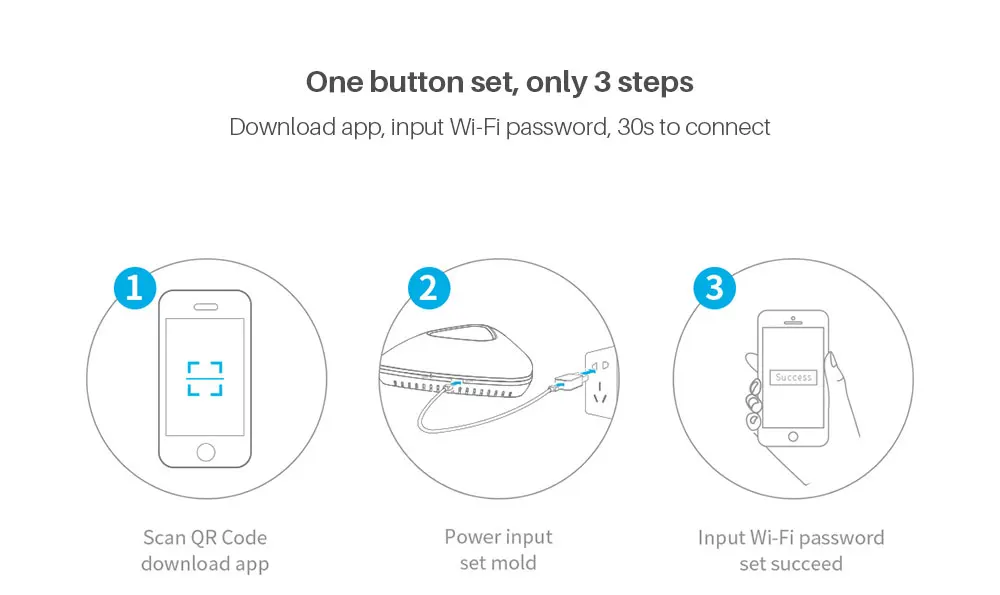 One button set, only 3 steps

Download app, input Wi-Fi password, 30s to connect

1

Scan QR Code
download app

2

Power input
set mold

3

Success

Input Wi-Fi password
set succeed