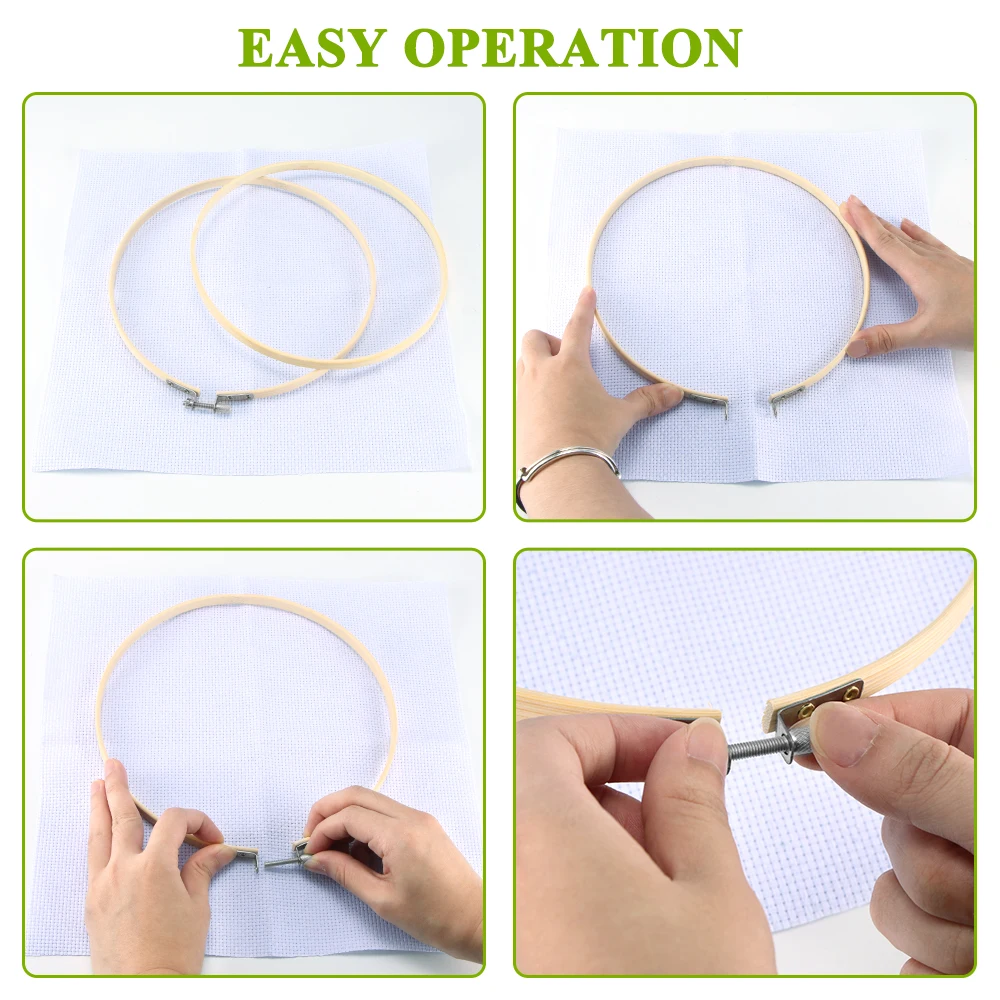 EASY OPERATION