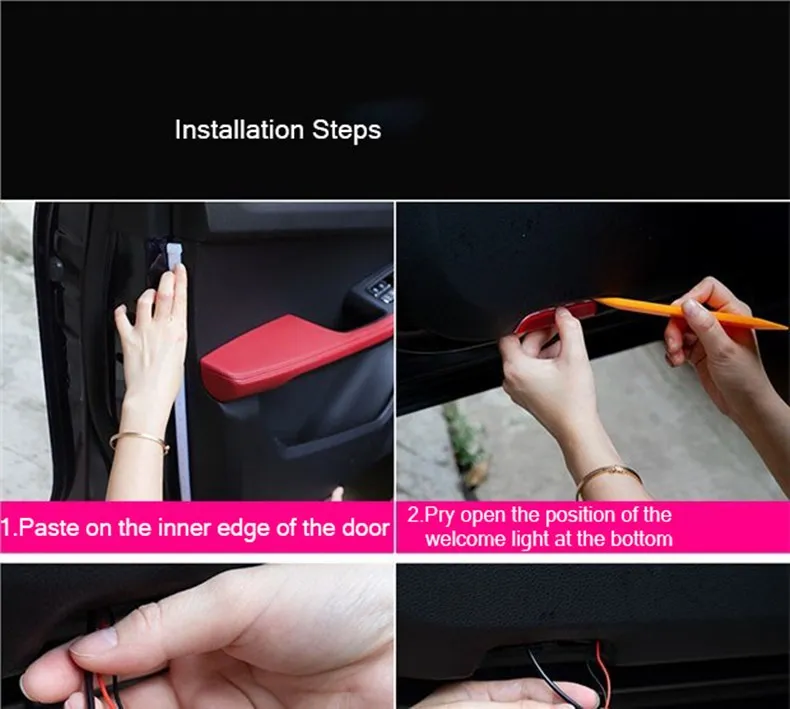 Installation Steps

1.Paste on the inner edge of the door

2.Pry open the position of the welcome light at the bottom