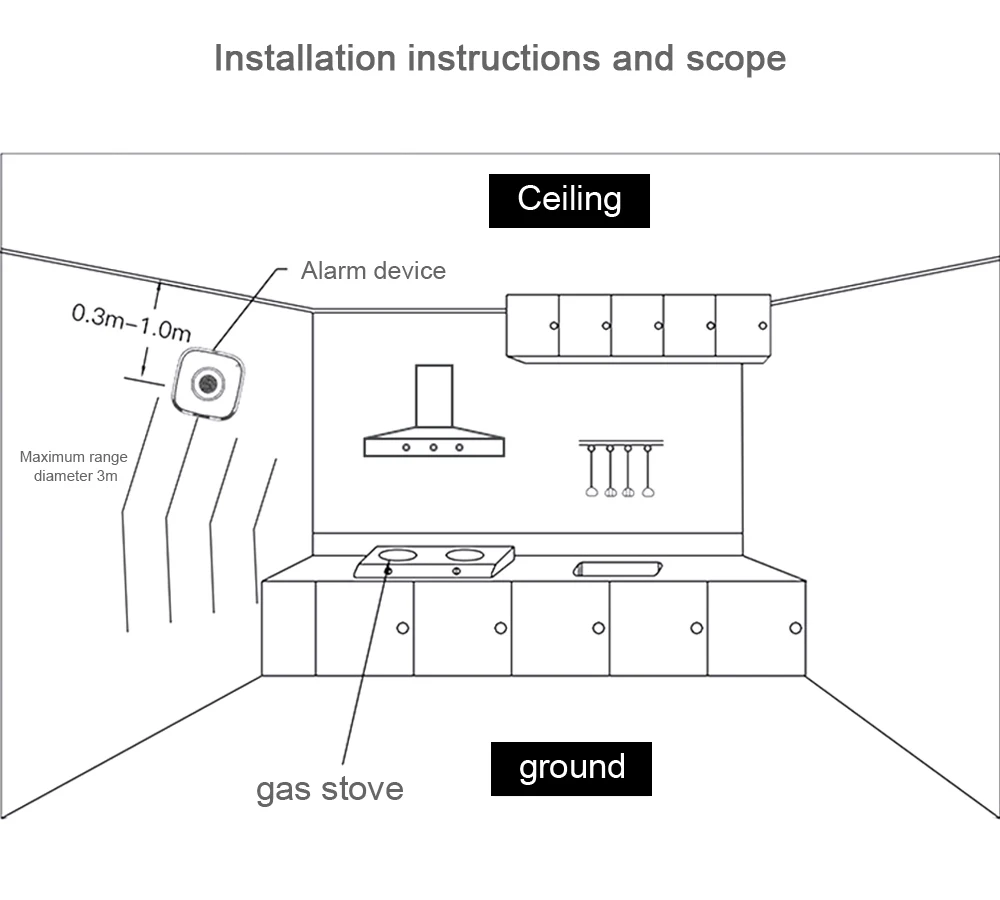 Installation instructions and scope

Ceiling

Alarm device

0.3m–1.0m

Maximum range diameter 3m

gas stove

ground